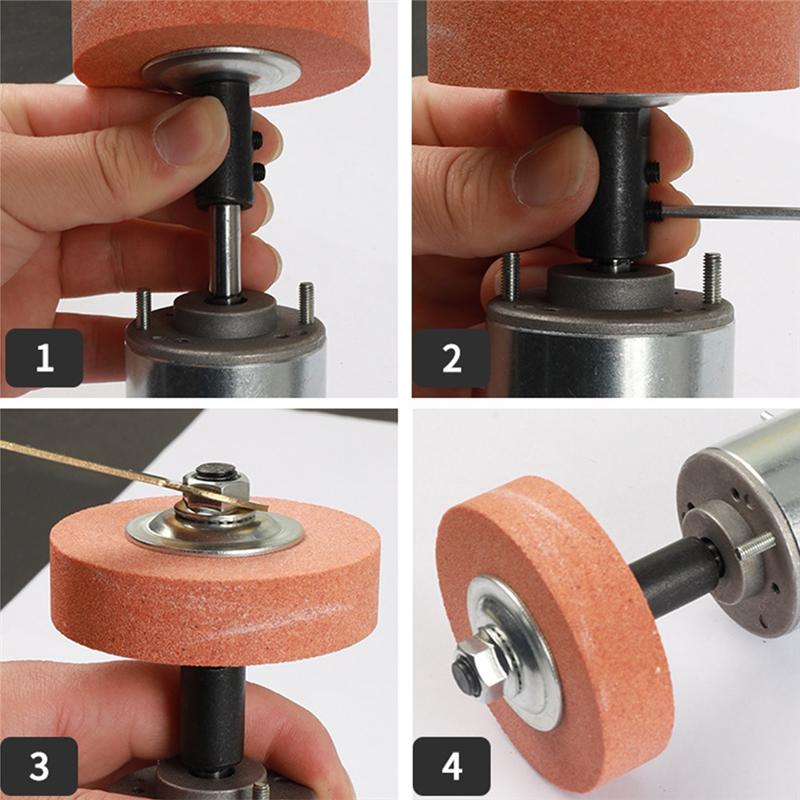 1

2

3

4