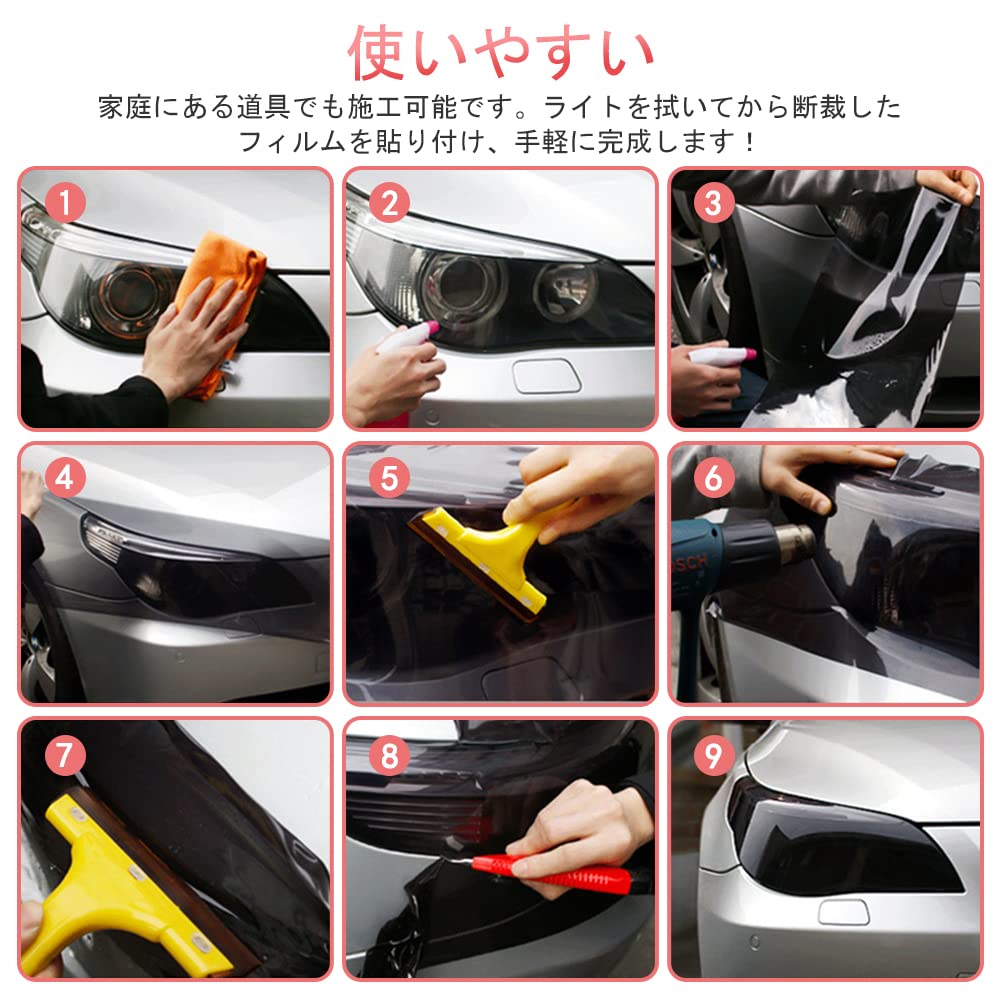 使いやすい

家庭にある道具でも施工可能です。ライトを拭いてから断裁したフィルムを貼り付け、手軽に完成します！

1

2

3

4

5

6
BOSCH

7

8

9