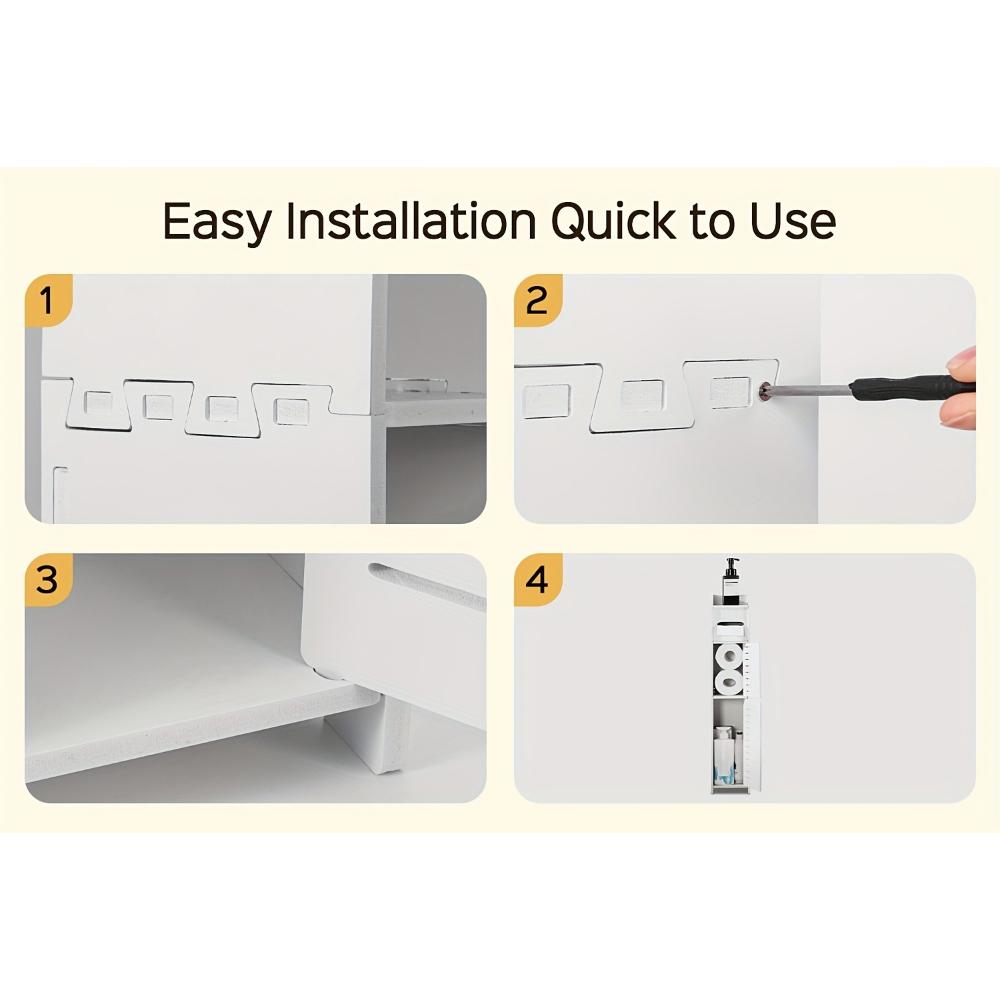 Easy Installation Quick to Use

1

2

3

4