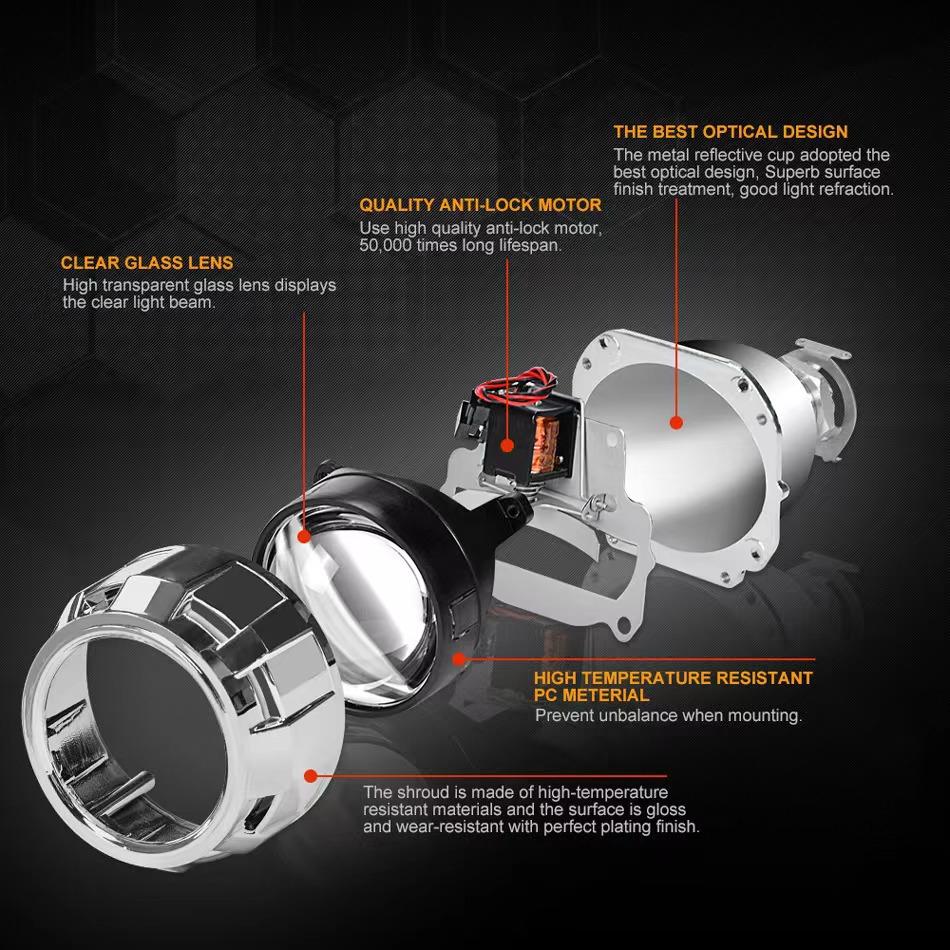 THE BEST OPTICAL DESIGN
The metal reflective cup adopted the best optical design, Superb surface finish treatment, good light refraction.

QUALITY ANTI-LOCK MOTOR
Use high quality anti-lock motor, 50,000 times long lifespan.

CLEAR GLASS LENS
High transparent glass lens displays the clear light beam.

HIGH TEMPERATURE RESISTANT PC METERIAL
Prevent unbalance when mounting.

The shroud is made of high-temperature resistant materials and the surface is gloss and wear-resistant with perfect plating finish.