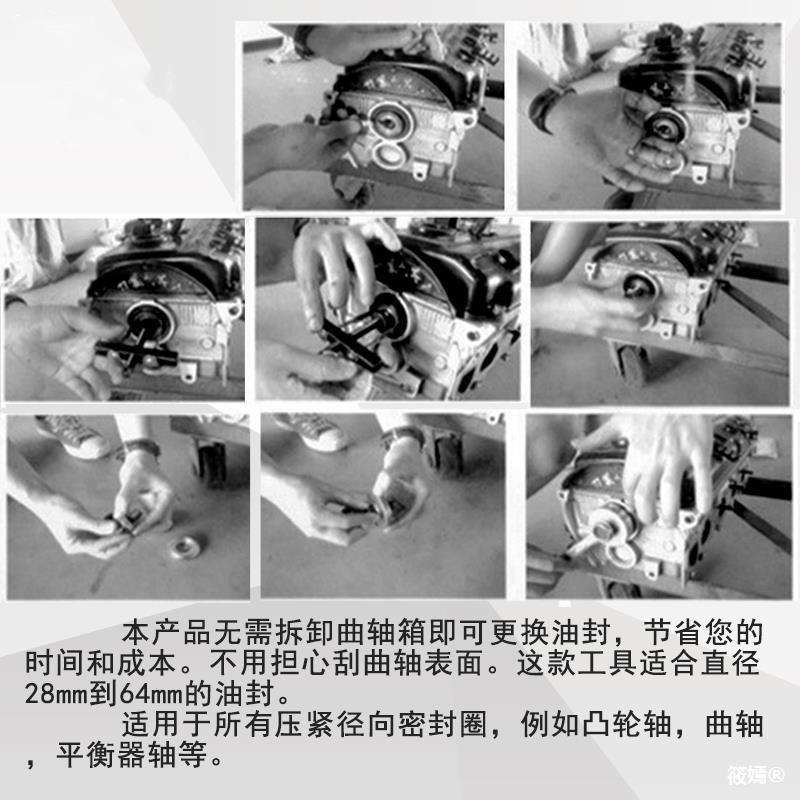 本产品无需拆卸曲轴箱即可更换油封，节省您的时间和成本。不用担心刮曲轴表面。这款工具适合直径28mm到64mm的油封。

适用于所有压紧径向密封圈，例如凸轮轴，曲轴，平衡器轴等。

筱嫣®