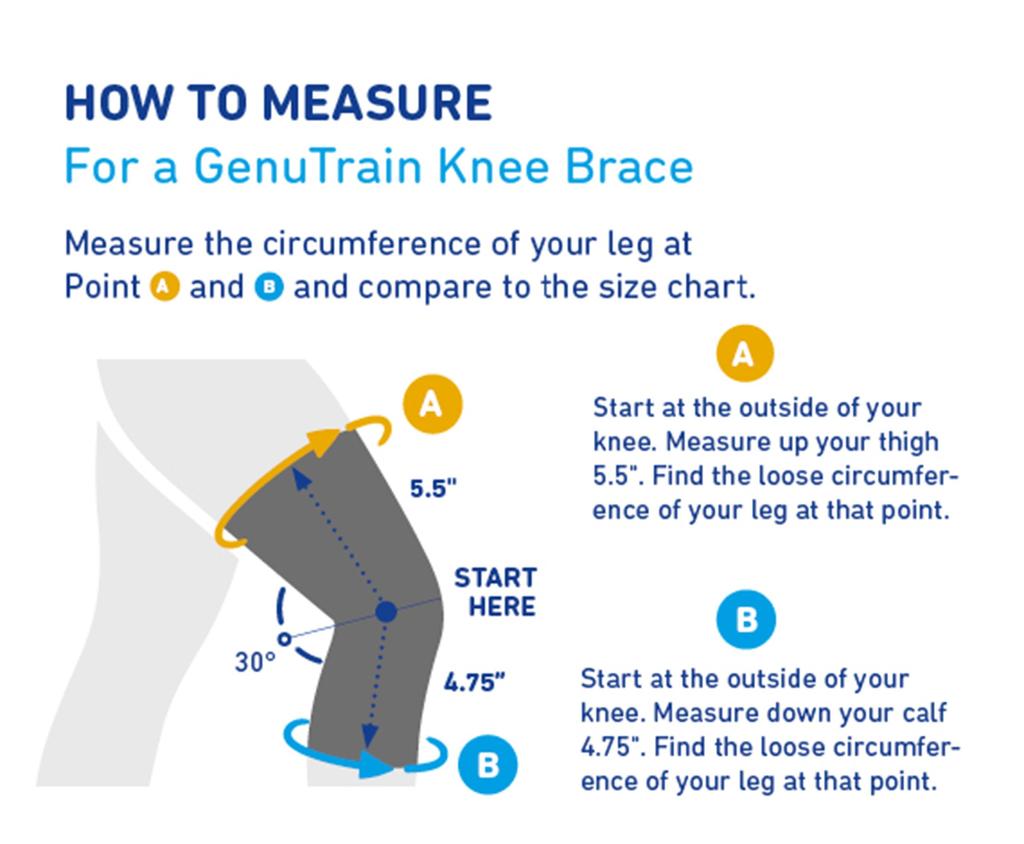 HOW TO MEASURE
For a GenuTrain Knee Brace

Measure the circumference of your leg at Point A and B and compare to the size chart.

A
5.5"
START HERE
30°
4.75"
B

A
Start at the outside of your knee. Measure up your thigh 5.5". Find the loose circumference of your leg at that point.

B
Start at the outside of your knee. Measure down your calf 4.75". Find the loose circumference of your leg at that point.