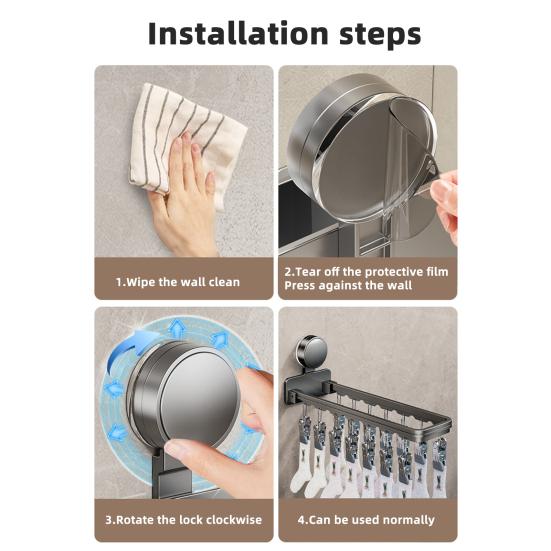 Installation steps

1.Wipe the wall clean

2.Tear off the protective film
Press against the wall

3.Rotate the lock clockwise

4.Can be used normally