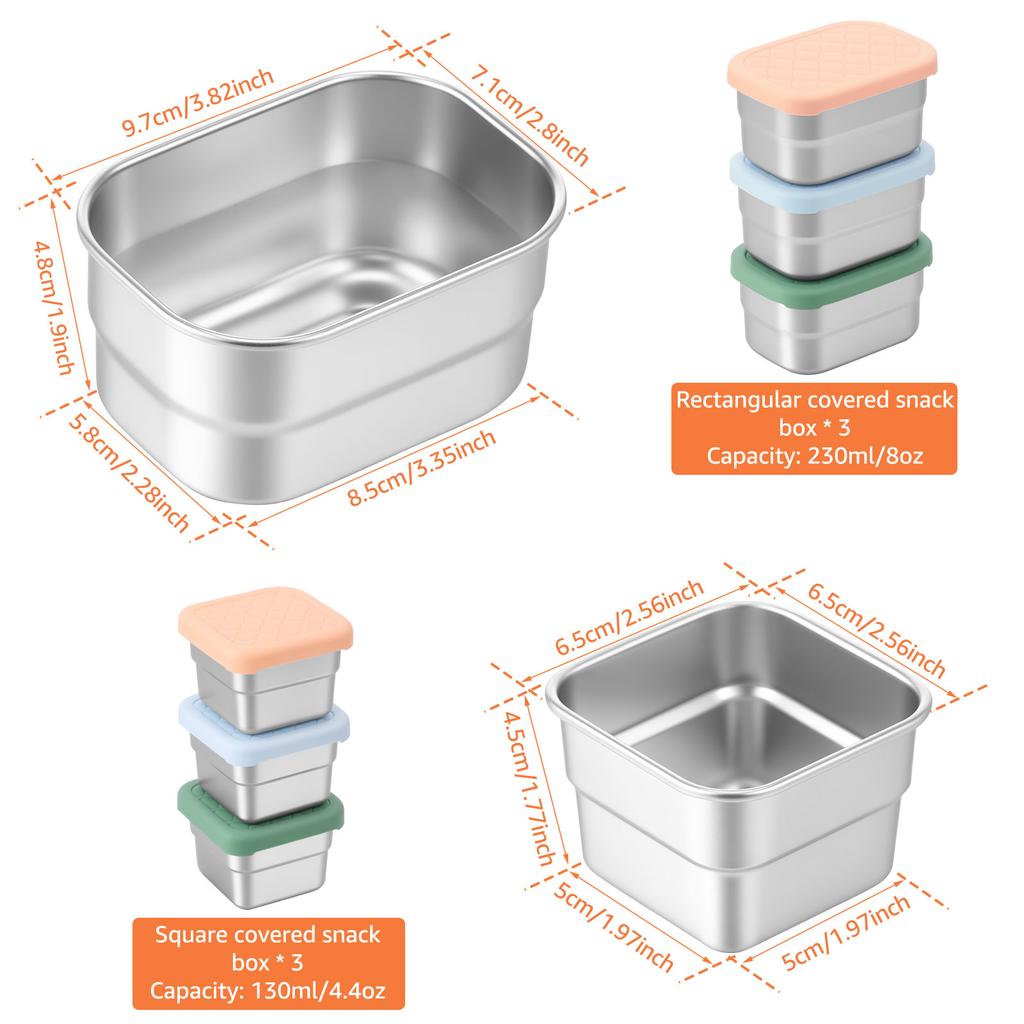 9.7cm/3.82inch
7.1cm/2.8inch
4.8cm/1.9inch
5.8cm/2.28inch
8.5cm/3.35inch

Rectangular covered snack box * 3
Capacity: 230ml/8oz

6.5cm/2.56inch
6.5cm/2.56inch
4.5cm/1.77inch
5cm/1.97inch
5cm/1.97inch

Square covered snack box * 3
Capacity: 130ml/4.4oz