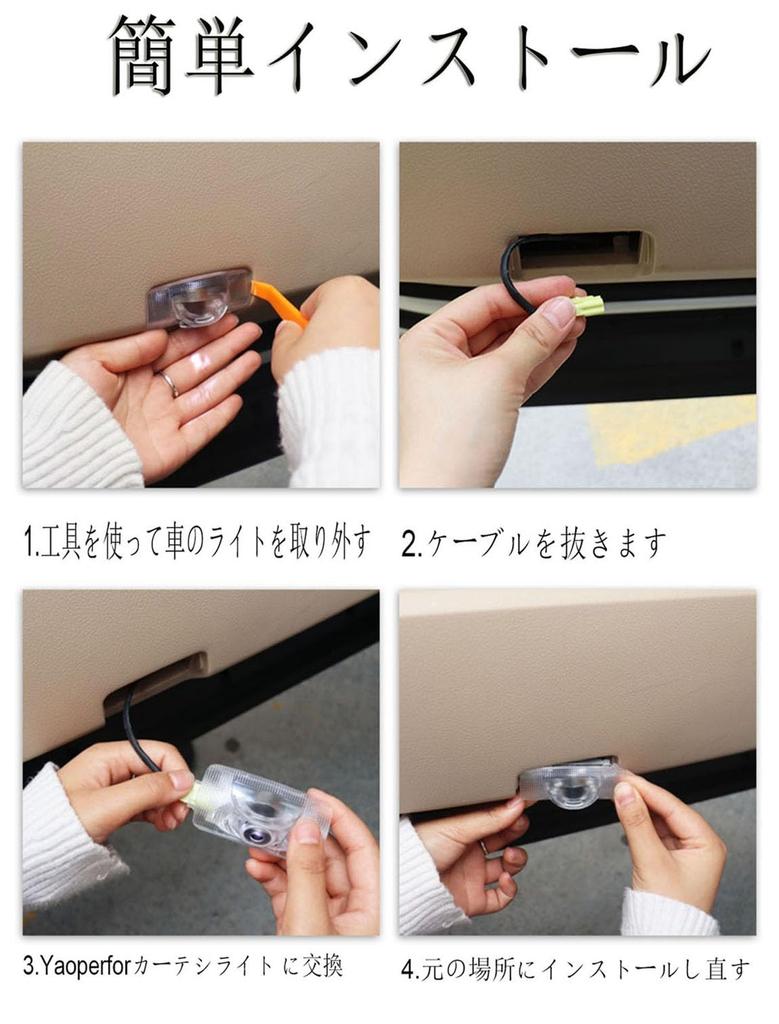 簡単インストール

1.工具を使って車のライトを取り外す

2.ケーブルを抜きます

3.Yaoperforカーテシライトに交換

4.元の場所にインストールし直す