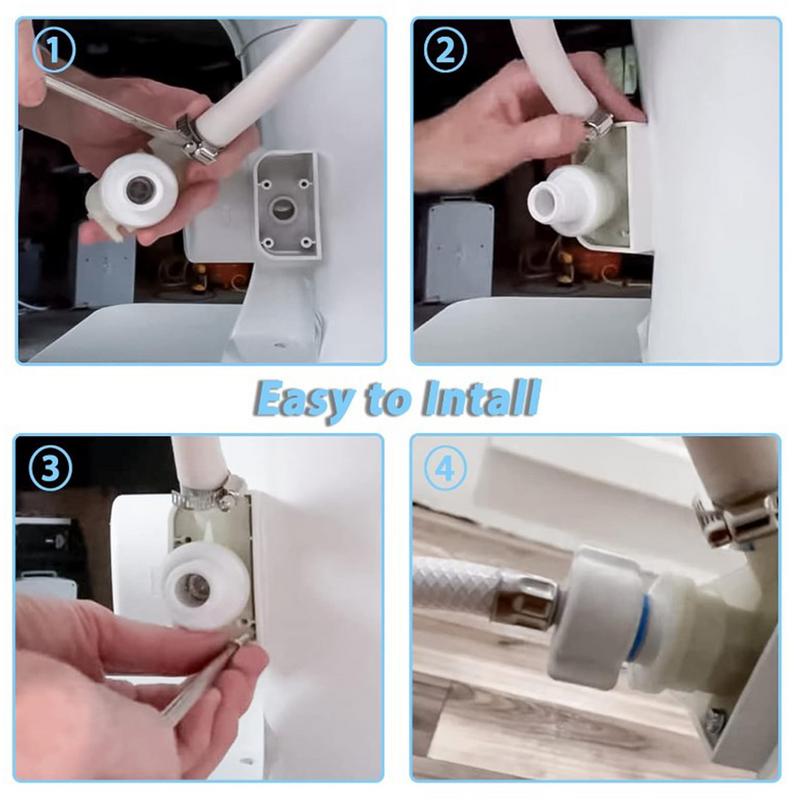 1

2

Easy to Intall

3

4