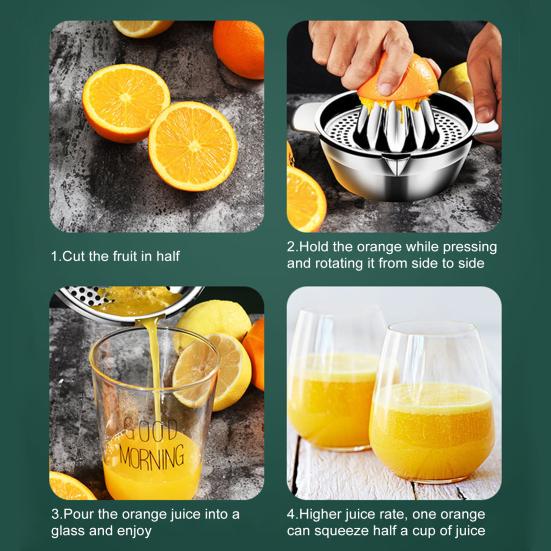 1.Cut the fruit in half

2.Hold the orange while pressing and rotating it from side to side

GOOD MORNING

3.Pour the orange juice into a glass and enjoy

4.Higher juice rate, one orange can squeeze half a cup of juice