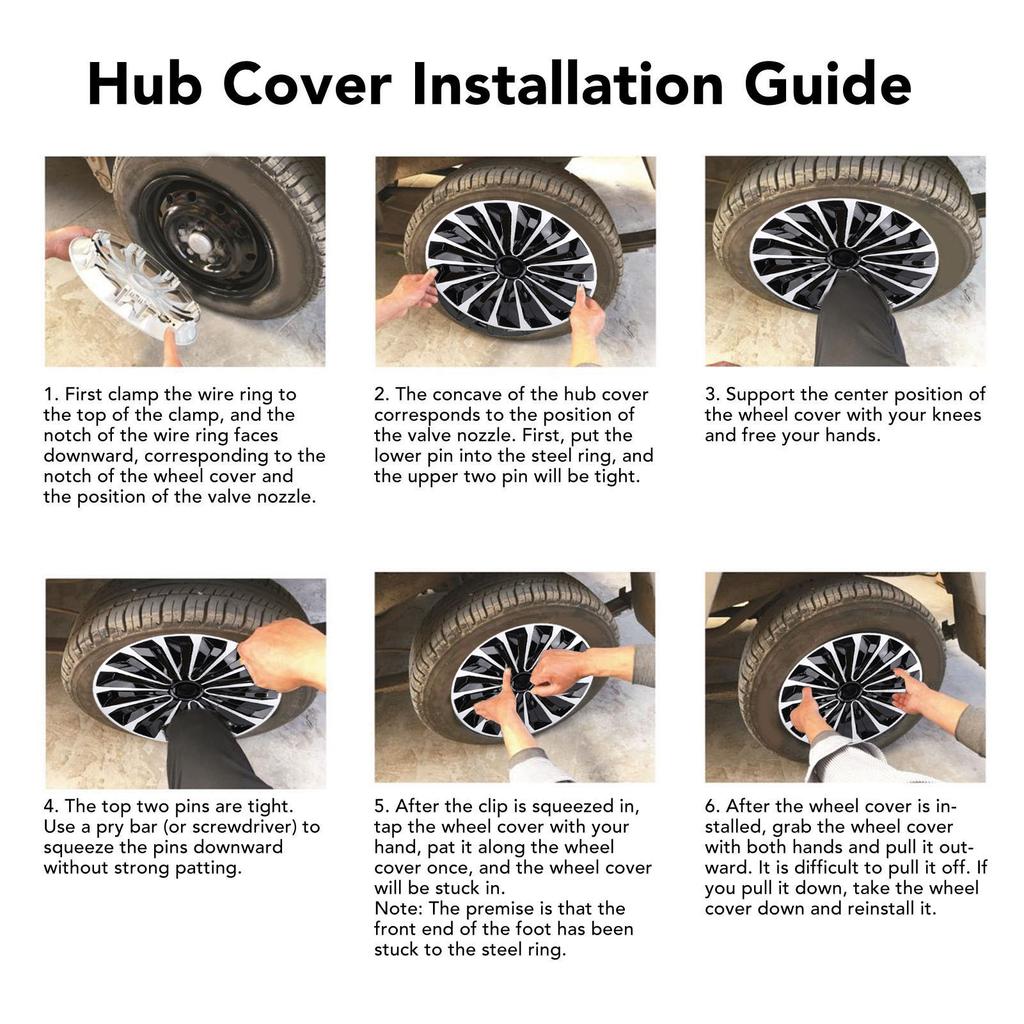 Hub Cover Installation Guide

1. First clamp the wire ring to the top of the clamp, and the notch of the wire ring faces downward, corresponding to the notch of the wheel cover and the position of the valve nozzle.

2. The concave of the hub cover corresponds to the position of the valve nozzle. First, put the lower pin into the steel ring, and the upper two pin will be tight.

3. Support the center position of the wheel cover with your knees and free your hands.

4. The top two pins are tight. Use a pry bar (or screwdriver) to squeeze the pins downward without strong patting.

5. After the clip is squeezed in, tap the wheel cover with your hand, pat it along the wheel cover once, and the wheel cover will be stuck in.
Note: The premise is that the front end of the foot has been stuck to the steel ring.

6. After the wheel cover is installed, grab the wheel cover with both hands and pull it outward. It is difficult to pull it off. If you pull it down, take the wheel cover down and reinstall it.