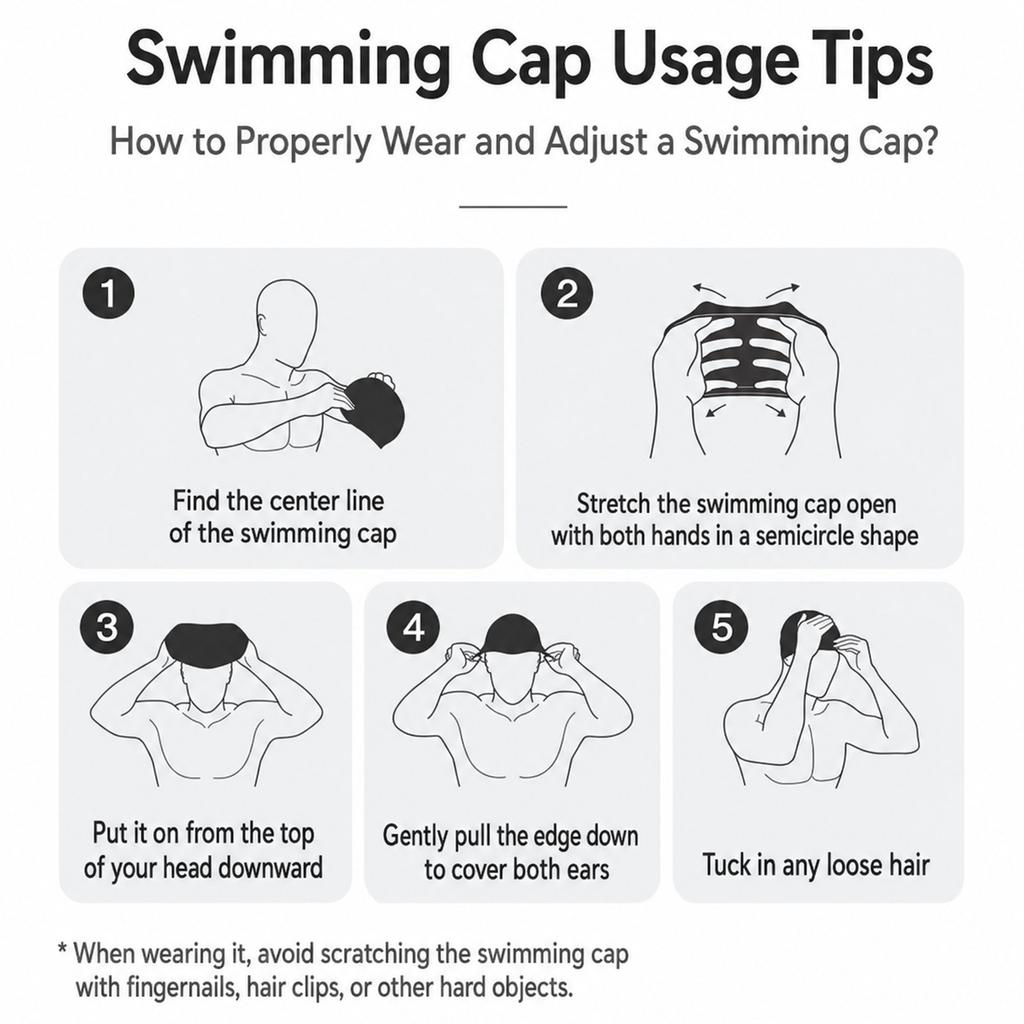 Swimming Cap Usage Tips

How to Properly Wear and Adjust a Swimming Cap?

1

Find the center line of the swimming cap

2

Stretch the swimming cap open with both hands in a semicircle shape

3

Put it on from the top of your head downward

4

Gently pull the edge down to cover both ears

5

Tuck in any loose hair

* When wearing it, avoid scratching the swimming cap with fingernails, hair clips, or other hard objects.