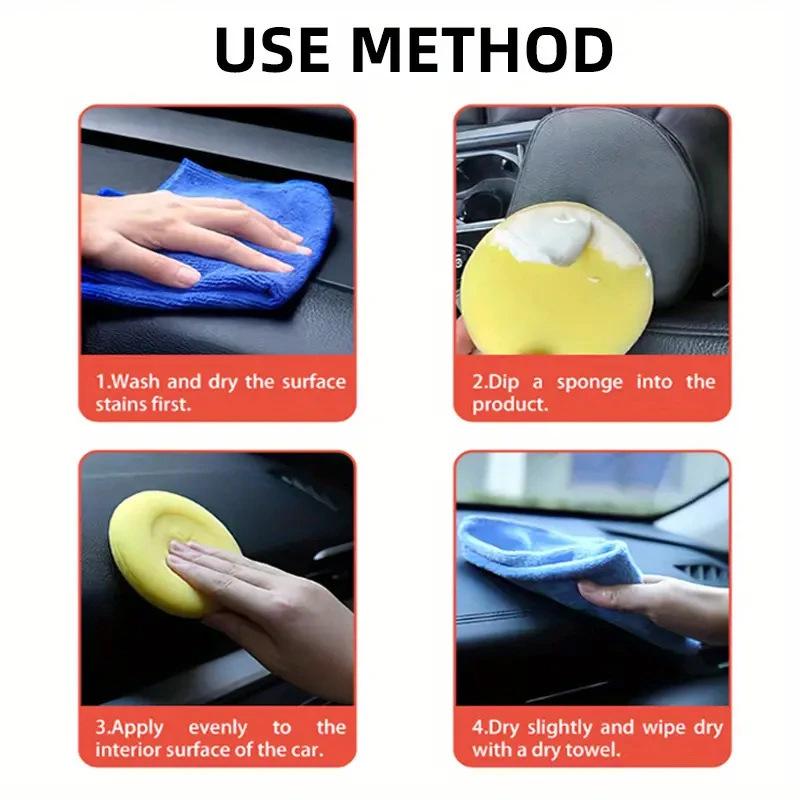 USE METHOD

1.Wash and dry the surface stains first.

2.Dip a sponge into the product.

3.Apply evenly to the interior surface of the car.

4.Dry slightly and wipe dry with a dry towel.