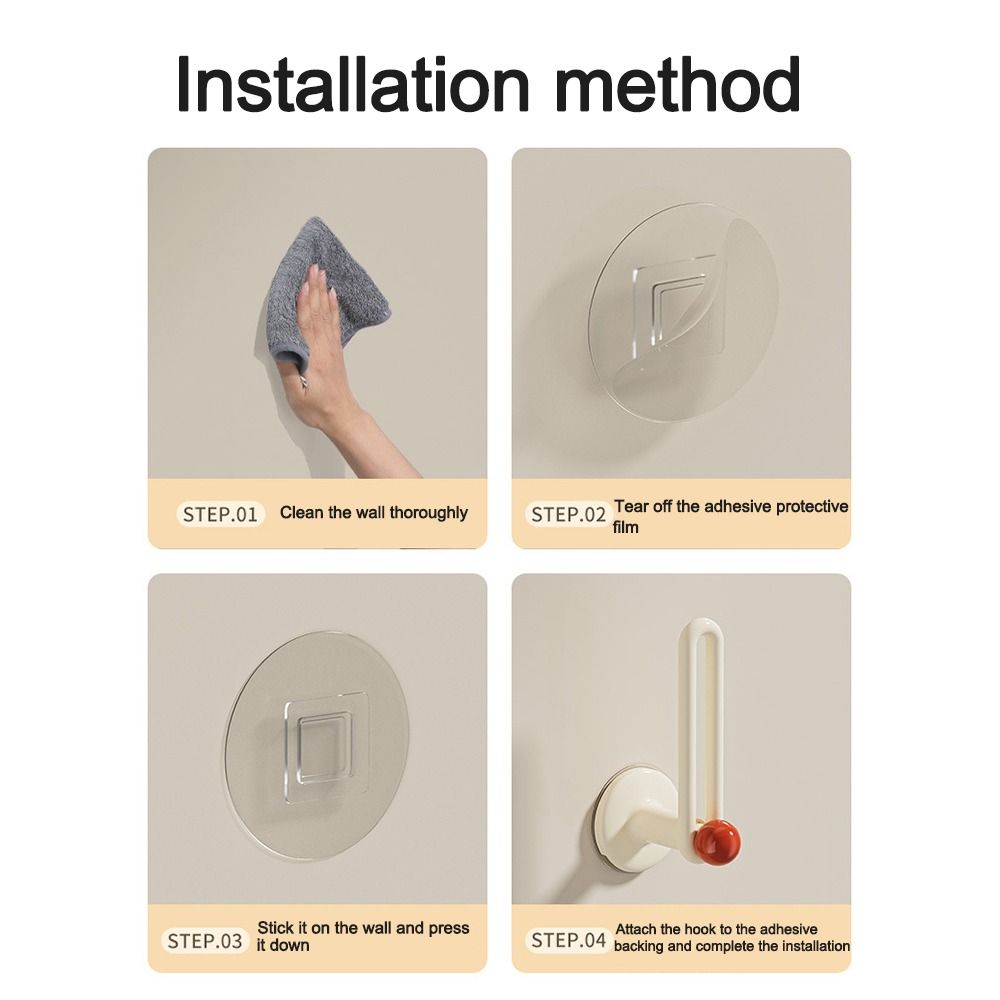 Installation method

STEP.01 Clean the wall thoroughly

STEP.02 Tear off the adhesive protective film

STEP.03 Stick it on the wall and press it down

STEP.04 Attach the hook to the adhesive backing and complete the installation