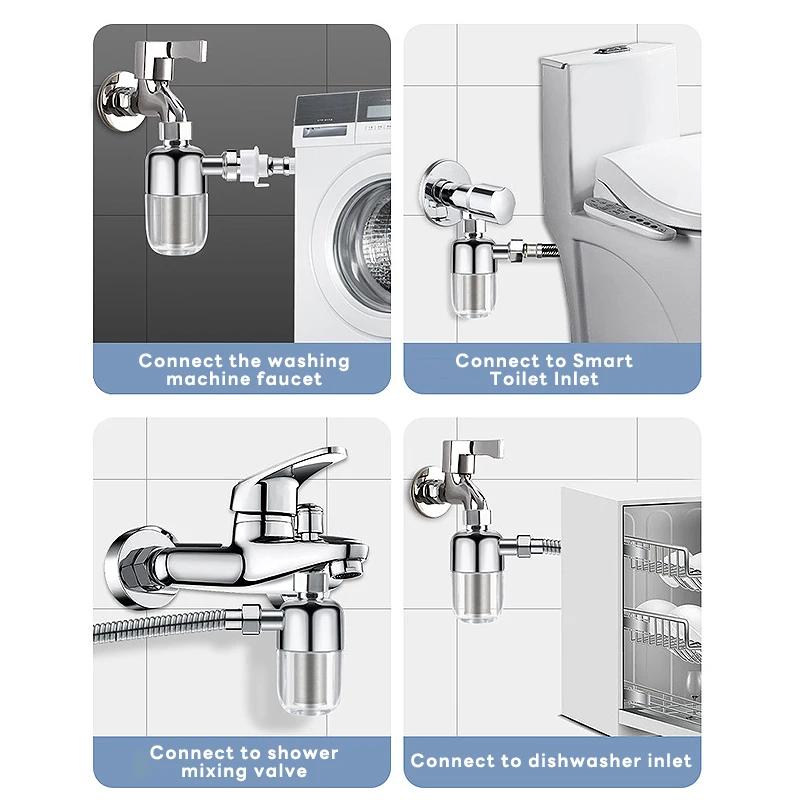 Connect the washing machine faucet

Connect to Smart Toilet Inlet

Connect to shower mixing valve

Connect to dishwasher inlet