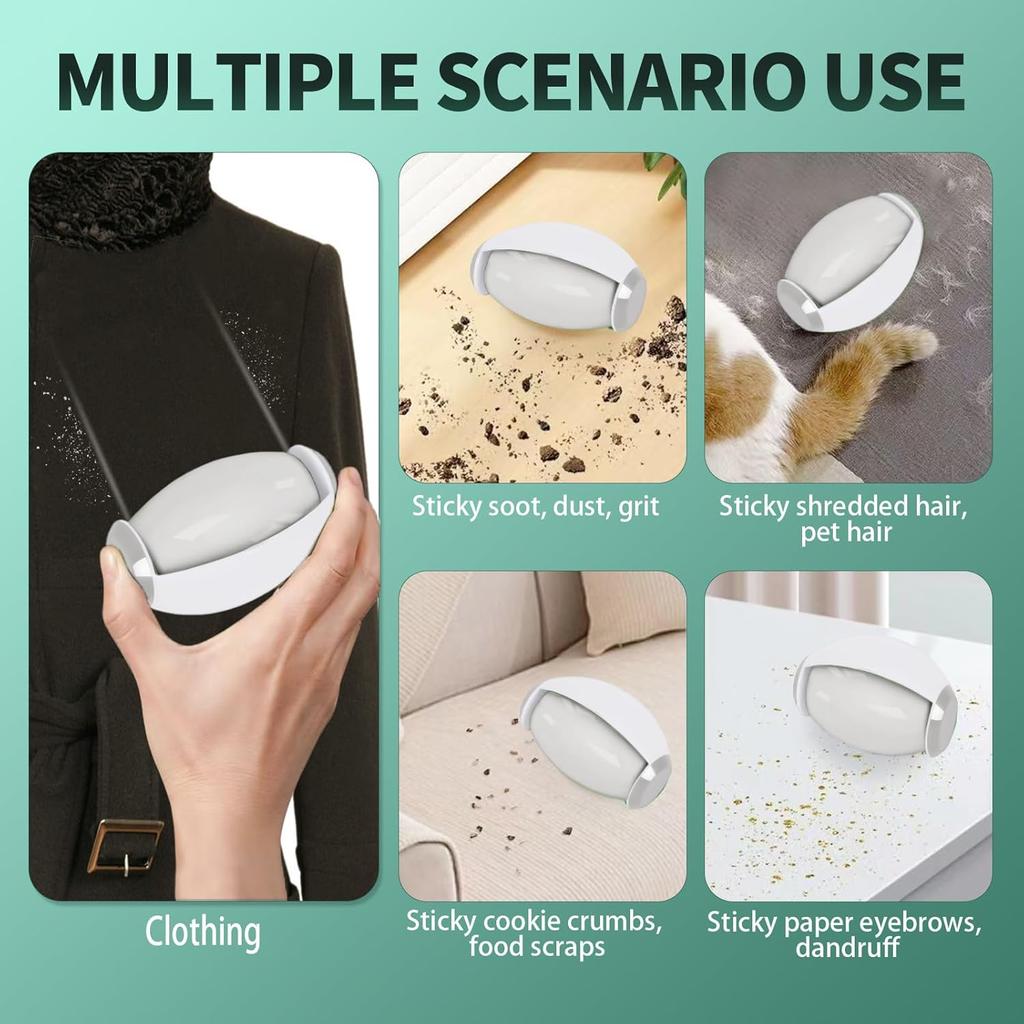 MULTIPLE SCENARIO USE

Clothing

Sticky soot, dust, grit

Sticky shredded hair, pet hair

Sticky cookie crumbs, food scraps

Sticky paper eyebrows, dandruff