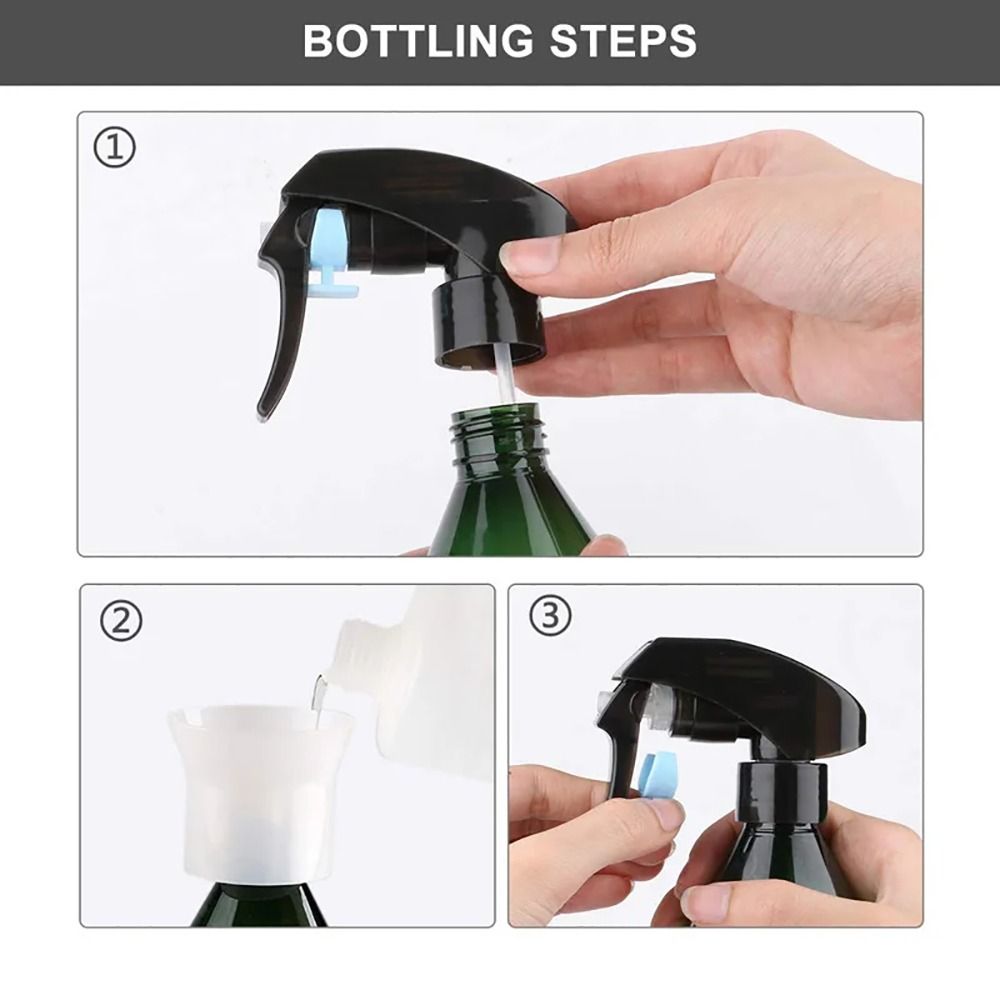 BOTTLING STEPS

①

②

③