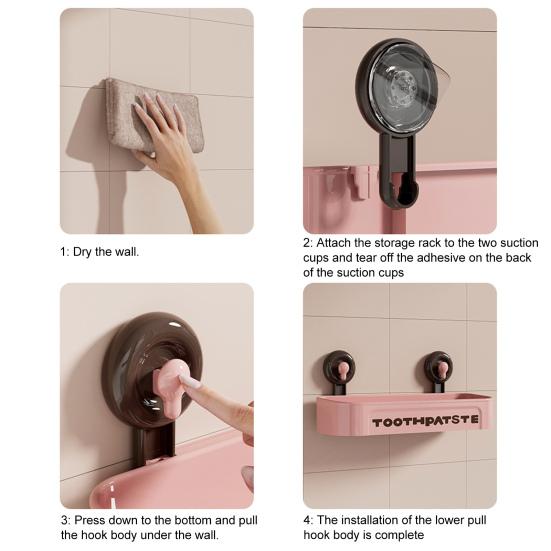 1: Dry the wall.

2: Attach the storage rack to the two suction cups and tear off the adhesive on the back of the suction cups

3: Press down to the bottom and pull the hook body under the wall.

TOOTHPATSTE

4: The installation of the lower pull hook body is complete