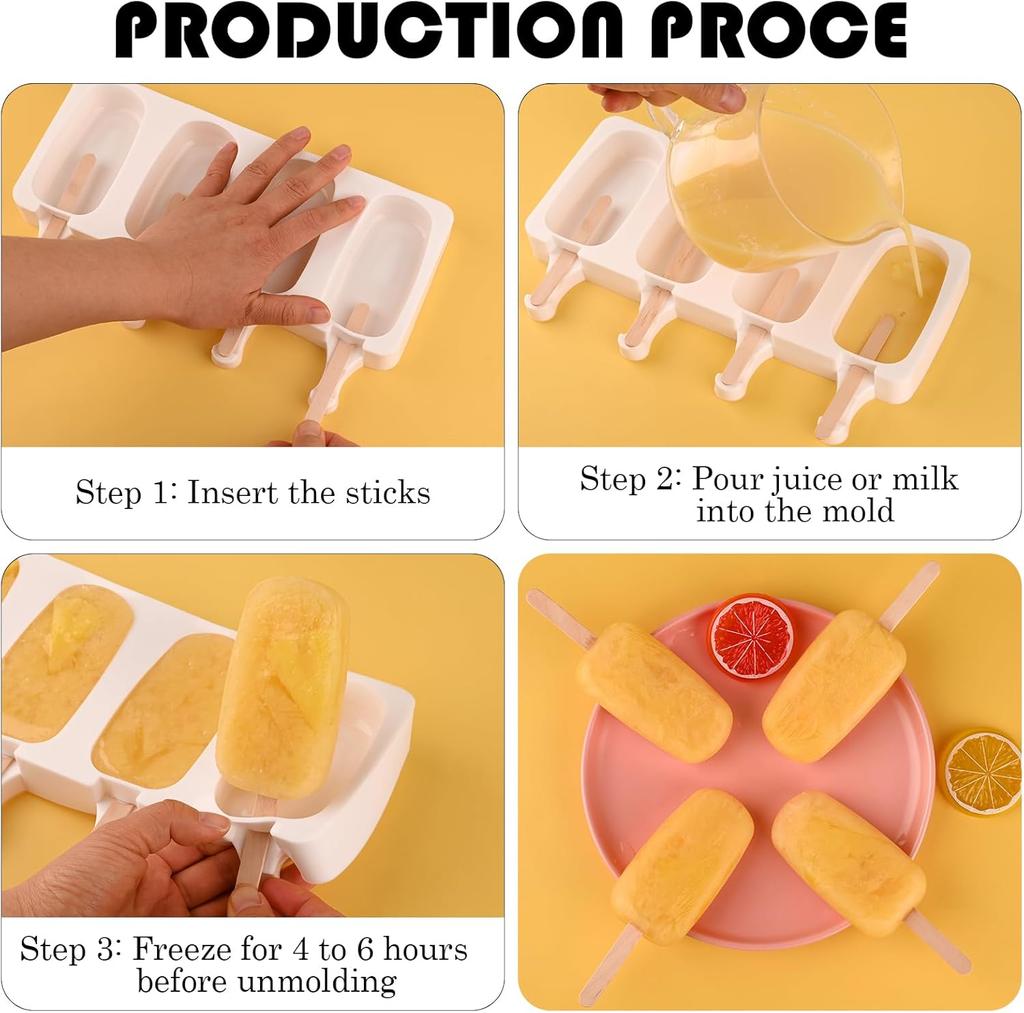 PRODUCTION PROCE

Step 1: Insert the sticks

Step 2: Pour juice or milk into the mold

Step 3: Freeze for 4 to 6 hours before unmolding