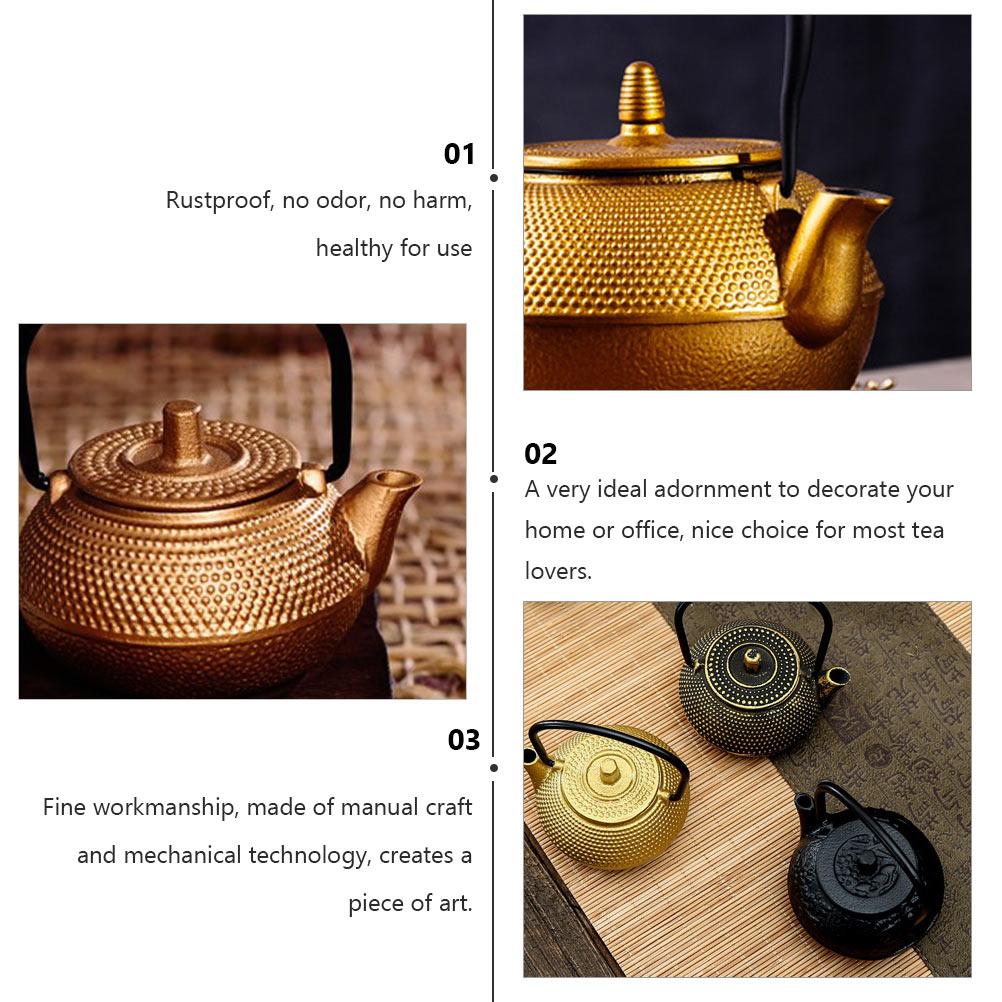 01

Rustproof, no odor, no harm, healthy for use

02

A very ideal adornment to decorate your home or office, nice choice for most tea lovers.

03

Fine workmanship, made of manual craft and mechanical technology, creates a piece of art.