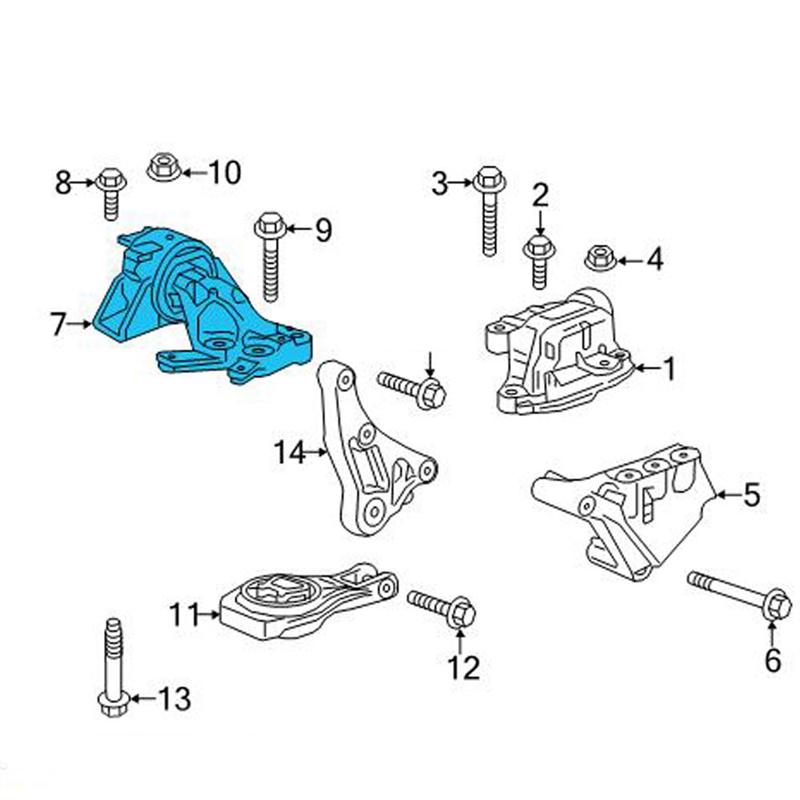 8
10
3
2
9
4
7
1
14
5
11
12
6
13