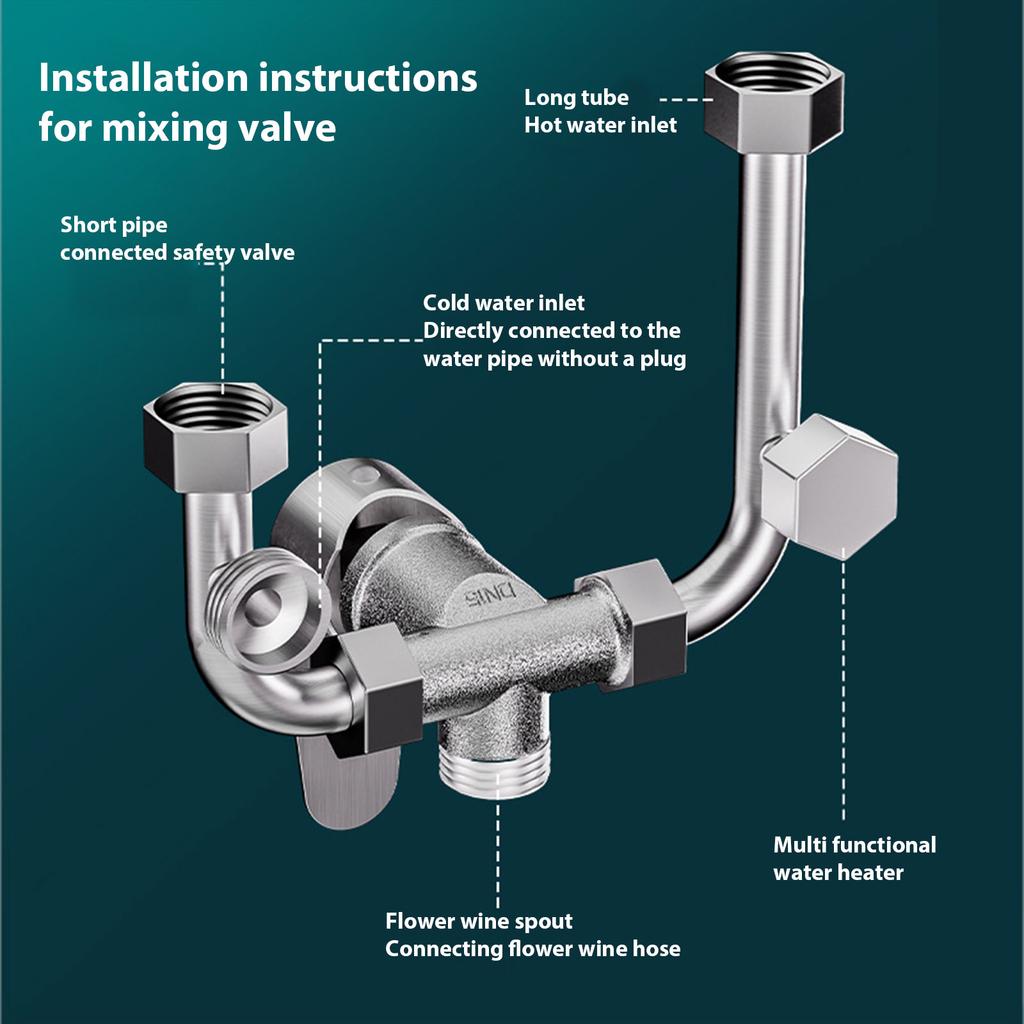 Installation instructions for mixing valve

Long tube
Hot water inlet

Short pipe
connected safety valve

Cold water inlet
Directly connected to the water pipe without a plug

DN15

Multi functional
water heater

Flower wine spout
Connecting flower wine hose