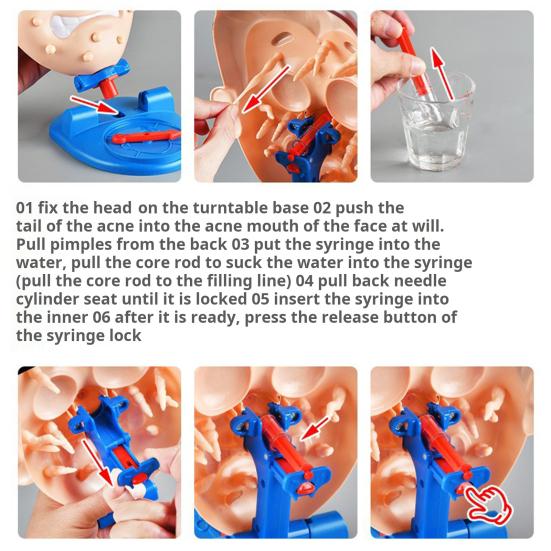 01 fix the head on the turntable base 02 push the tail of the acne into the acne mouth of the face at will. Pull pimples from the back 03 put the syringe into the water, pull the core rod to suck the water into the syringe (pull the core rod to the filling line) 04 pull back needle cylinder seat until it is locked 05 insert the syringe into the inner 06 after it is ready, press the release button of the syringe lock