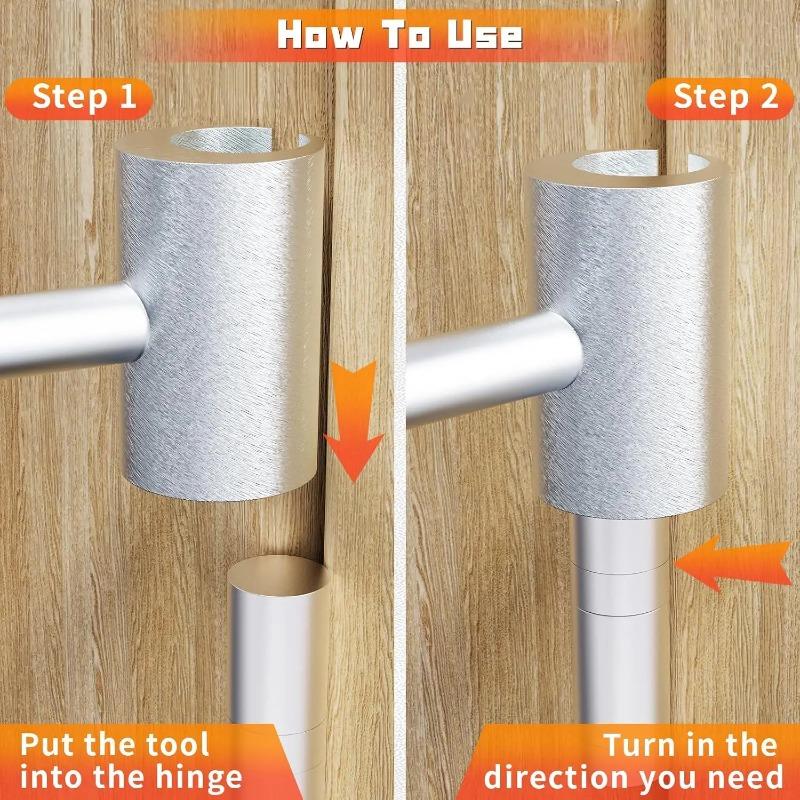 How To Use

Step 1

Step 2

Put the tool into the hinge

Turn in the direction you need