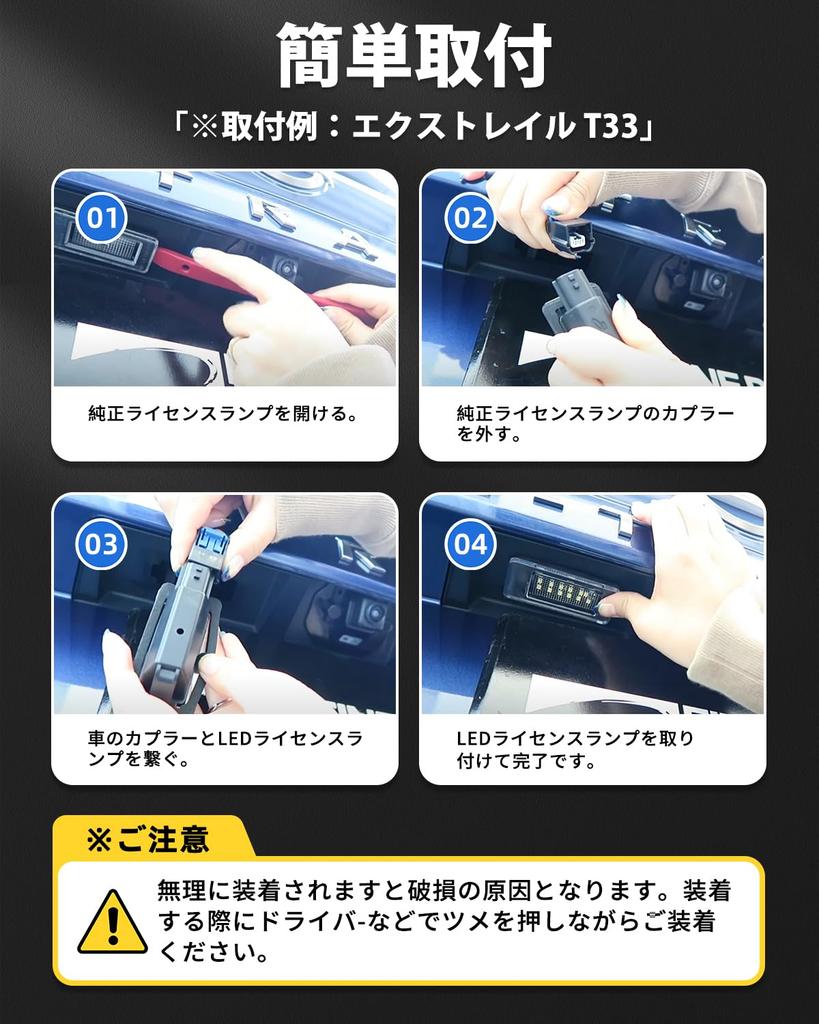 簡単取付

「※取付例：エクストレイル T33」

01

純正ライセンスランプを開ける。

02

純正ライセンスランプのカプラーを外す。

03

車のカプラーとLEDライセンスランプを繋ぐ。

04

LEDライセンスランプを取り付けて完了です。

※ご注意

無理に装着されますと破損の原因となります。装着する際にドライバ-などでツメを押しながらご装着ください。