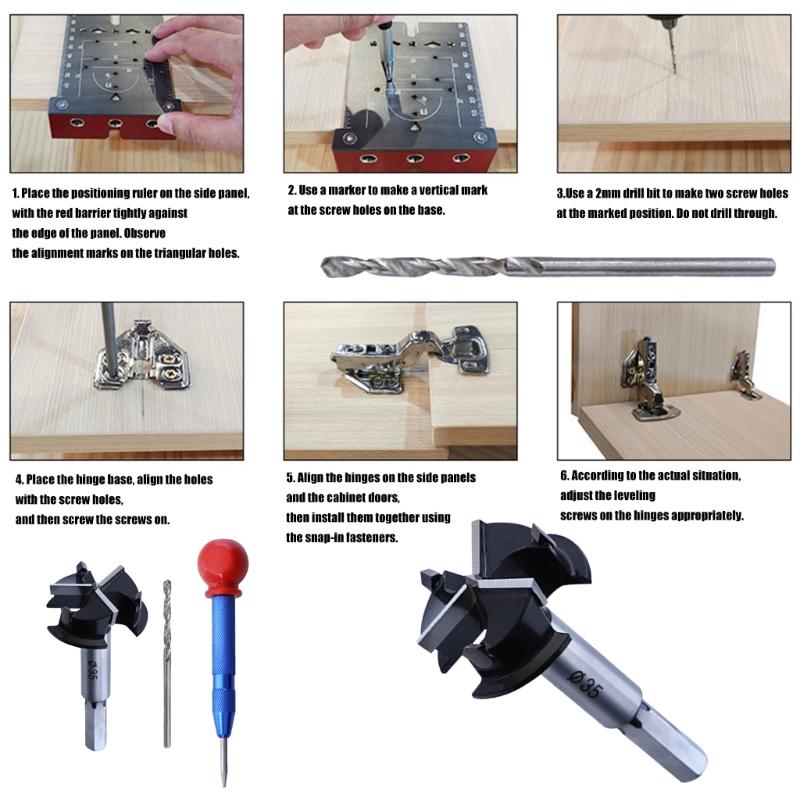 1. Place the positioning ruler on the side panel, with the red barrier tightly against the edge of the panel. Observe the alignment marks on the triangular holes.

2. Use a marker to make a vertical mark at the screw holes on the base.

3.Use a 2mm drill bit to make two screw holes at the marked position. Do not drill through.

4. Place the hinge base, align the holes with the screw holes, and then screw the screws on.

5. Align the hinges on the side panels and the cabinet doors, then install them together using the snap-in fasteners.

6. According to the actual situation, adjust the leveling screws on the hinges appropriately.

Ø35

Ø35