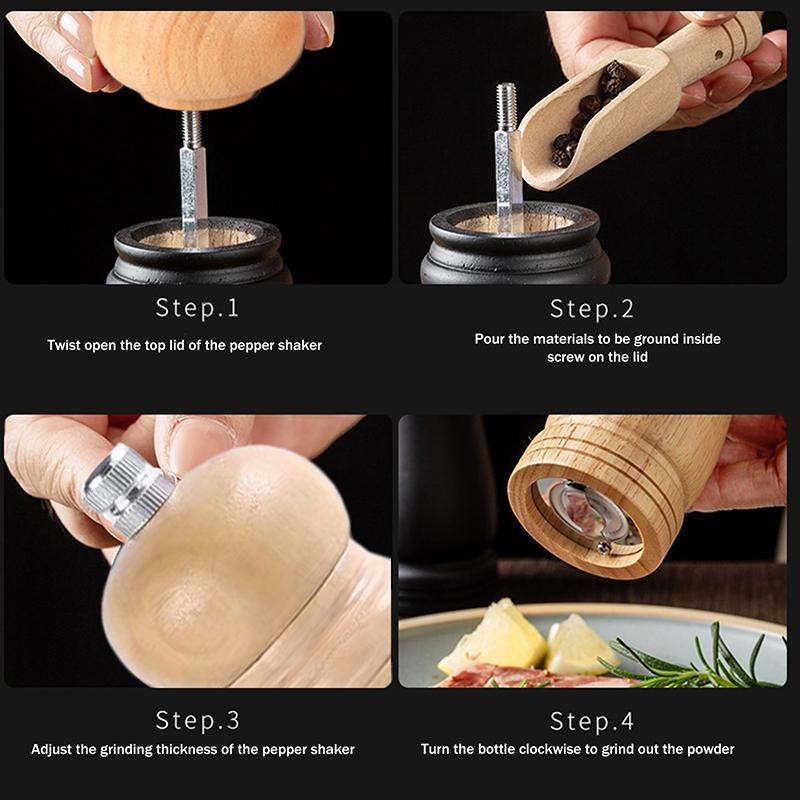 Step.1
Twist open the top lid of the pepper shaker

Step.2
Pour the materials to be ground inside
screw on the lid

Step.3
Adjust the grinding thickness of the pepper shaker

Step.4
Turn the bottle clockwise to grind out the powder