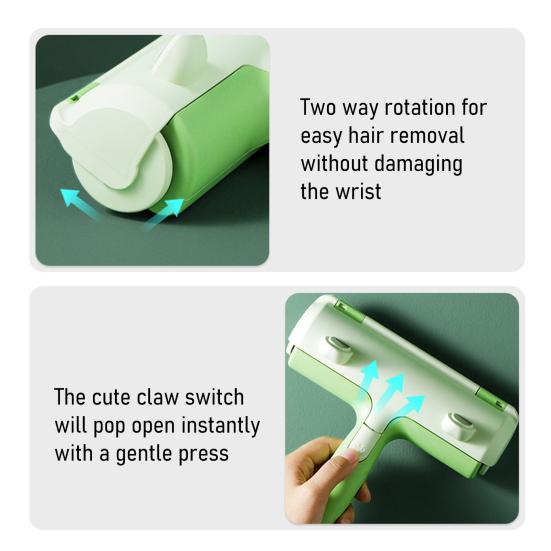 Two way rotation for easy hair removal without damaging the wrist

The cute claw switch will pop open instantly with a gentle press