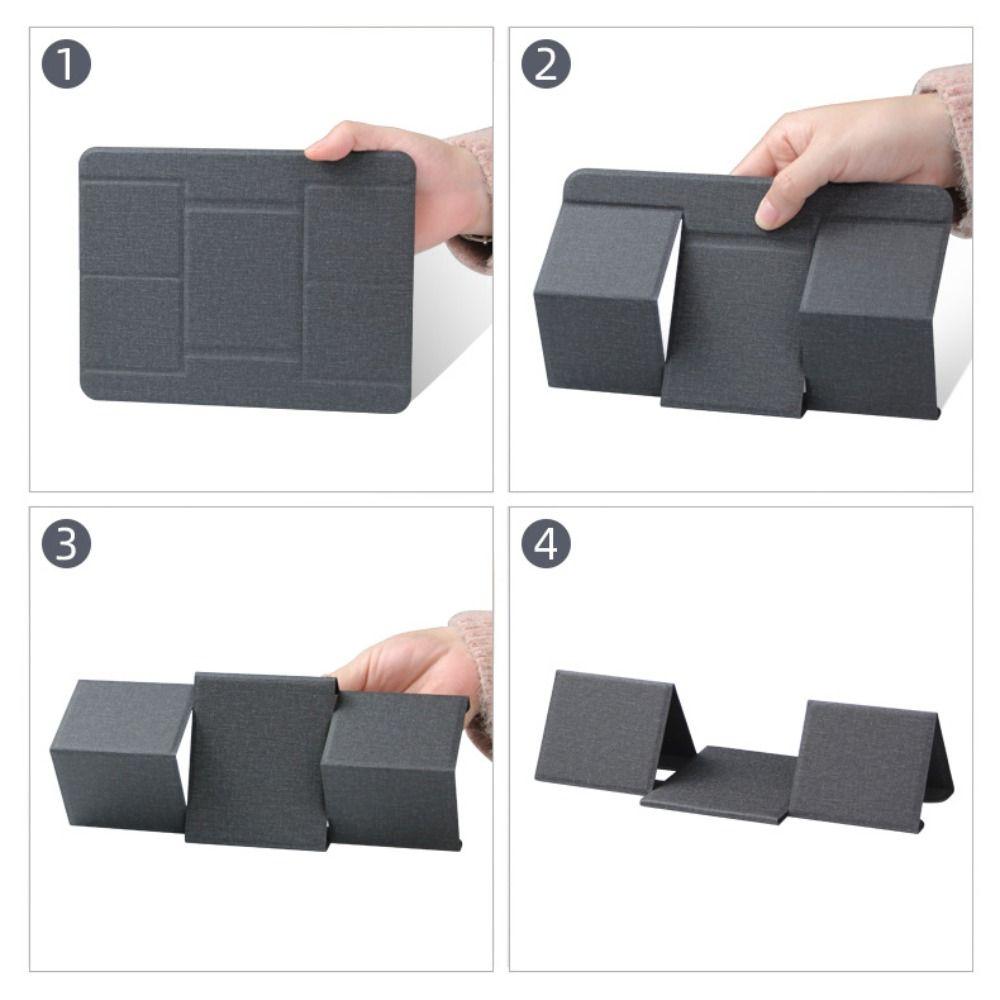 1
2
3
4