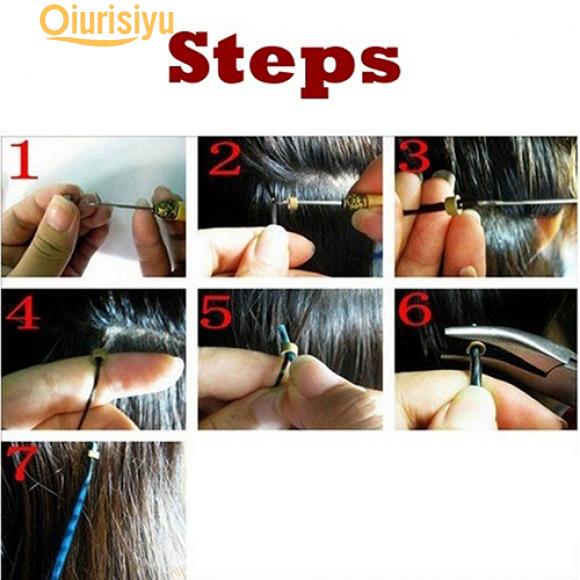 Oiurisiyu

Steps

1

2

3

4

5

6

7