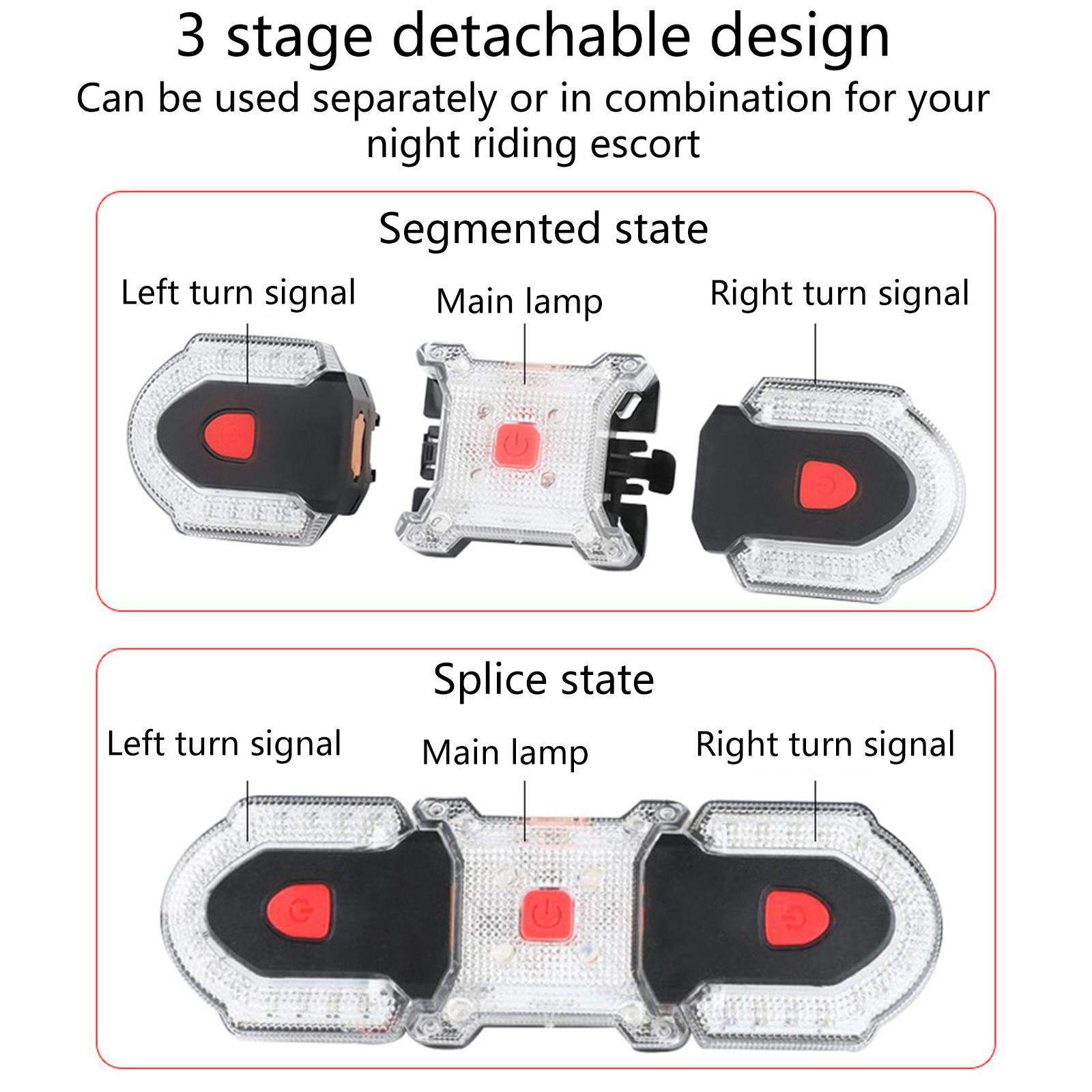 3 stage detachable design

Can be used separately or in combination for your night riding escort

Segmented state

Left turn signal

Main lamp

Right turn signal

Splice state

Left turn signal

Main lamp

Right turn signal