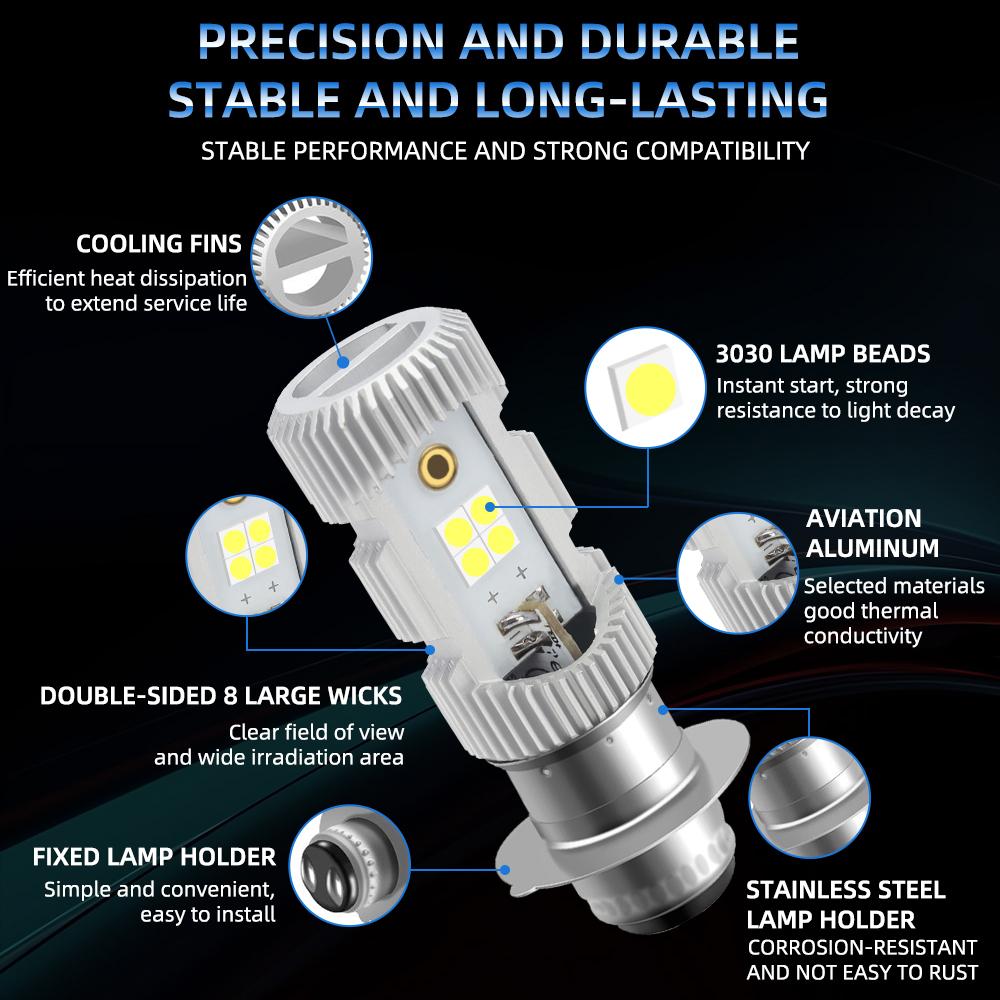 PRECISION AND DURABLE
STABLE AND LONG-LASTING
STABLE PERFORMANCE AND STRONG COMPATIBILITY

COOLING FINS
Efficient heat dissipation to extend service life

3030 LAMP BEADS
Instant start, strong resistance to light decay

AVIATION ALUMINUM
Selected materials good thermal conductivity

DOUBLE-SIDED 8 LARGE WICKS
Clear field of view and wide irradiation area

FIXED LAMP HOLDER
Simple and convenient, easy to install

STAINLESS STEEL LAMP HOLDER
CORROSION-RESISTANT AND NOT EASY TO RUST