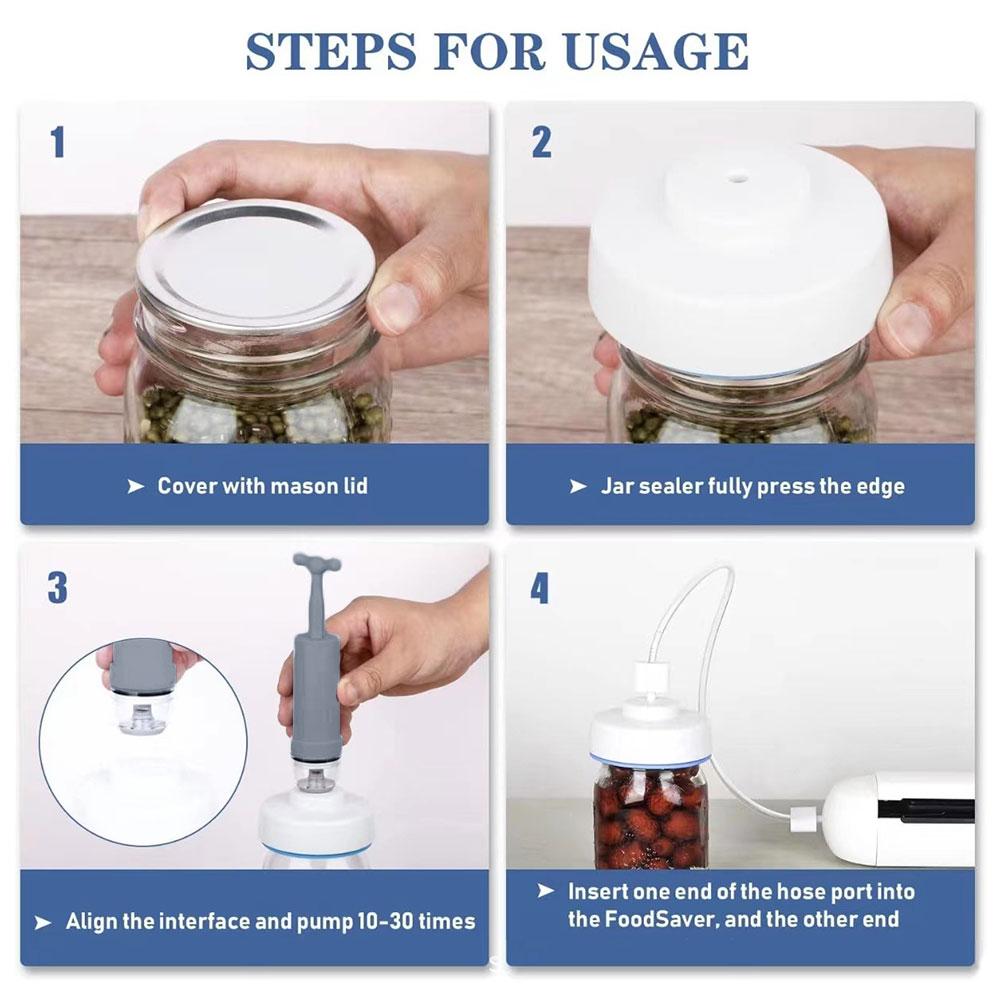 STEPS FOR USAGE

1

➤ Cover with mason lid

2

➤ Jar sealer fully press the edge

3

➤ Align the interface and pump 10-30 times

4

➤ Insert one end of the hose port into the FoodSaver, and the other end