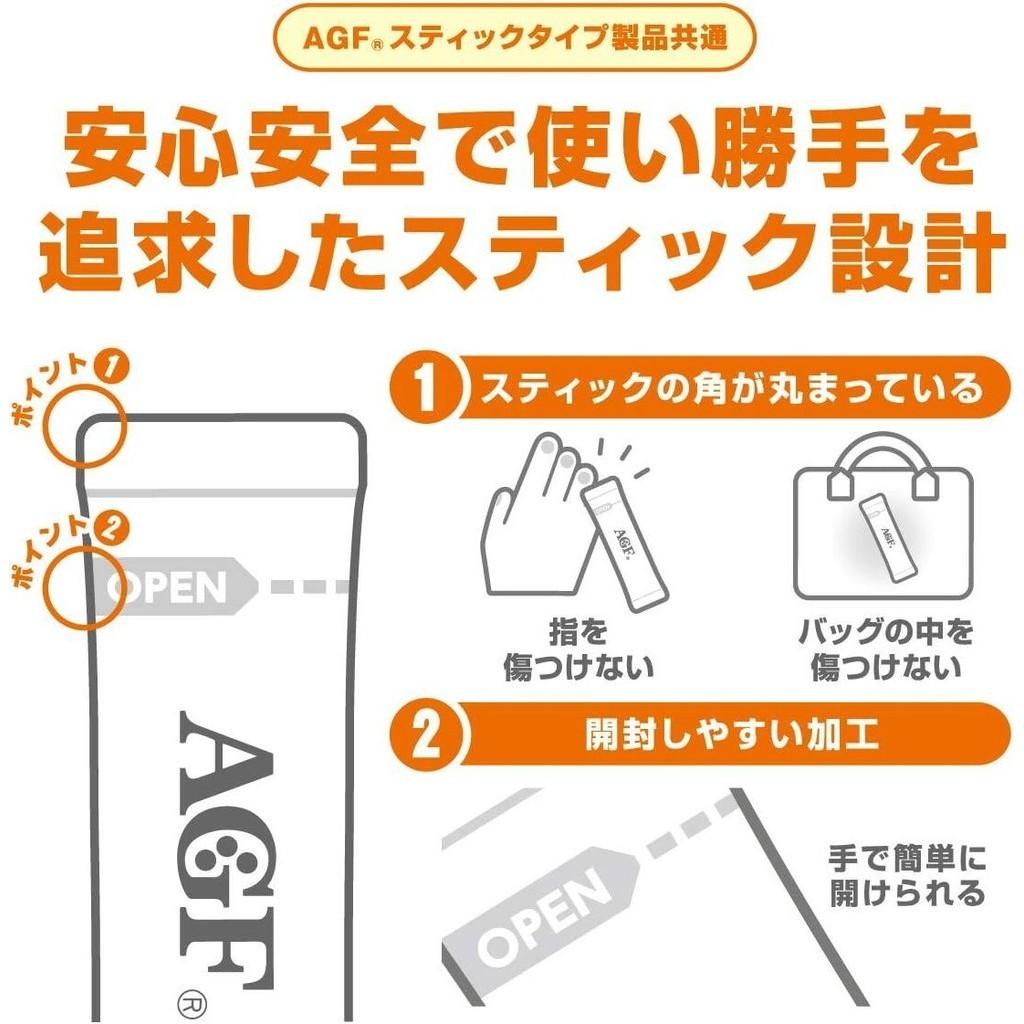 AGF® スティックタイプ製品共通

安心安全で使い勝手を追求したスティック設計

ポイント1

ポイント2

OPEN

AGF®

1 スティックの角が丸まっている

AGF

指を傷つけない

AGF

バッグの中を傷つけない

2 開封しやすい加工

OPEN

手で簡単に開けられる