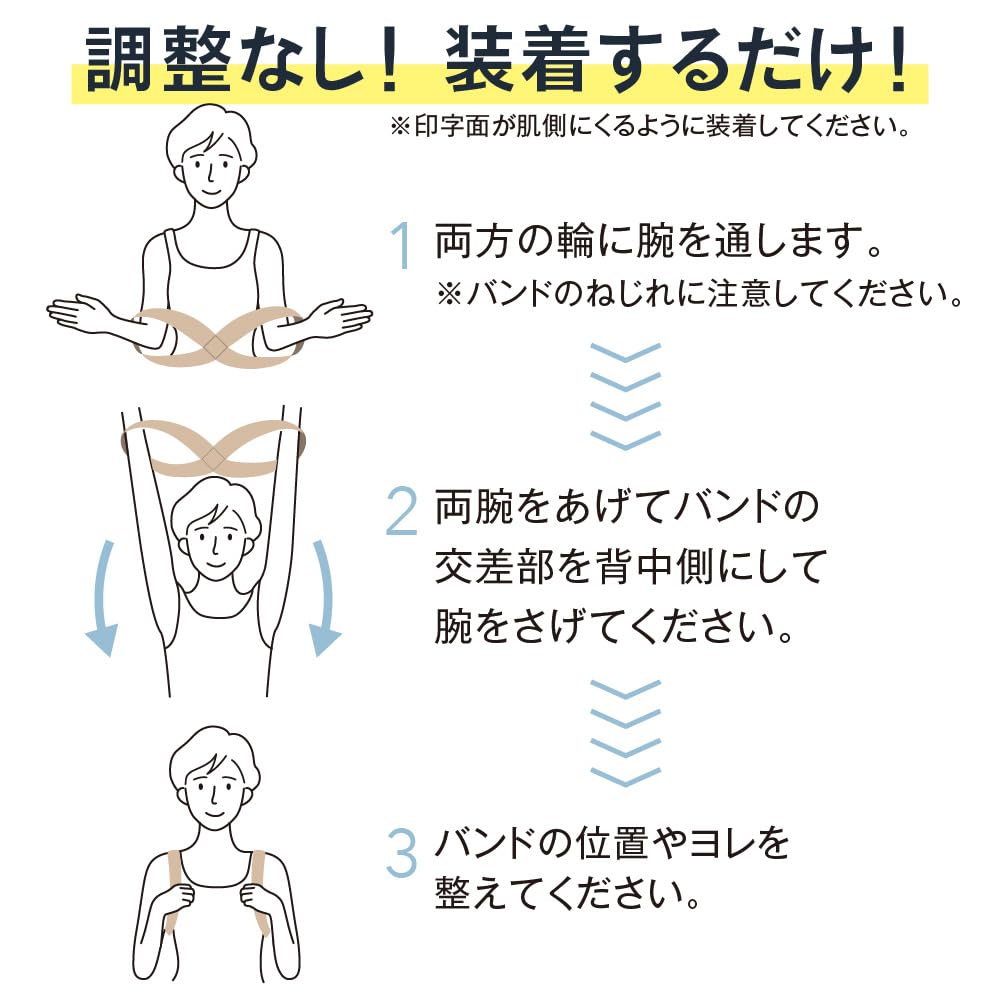 調整なし！ 装着するだけ！
※印字面が肌側にくるように装着してください。

1 両方の輪に腕を通します。
※バンドのねじれに注意してください。

2 両腕をあげてバンドの交差部を背中側にして腕をさげてください。

3 バンドの位置やヨレを整えてください。