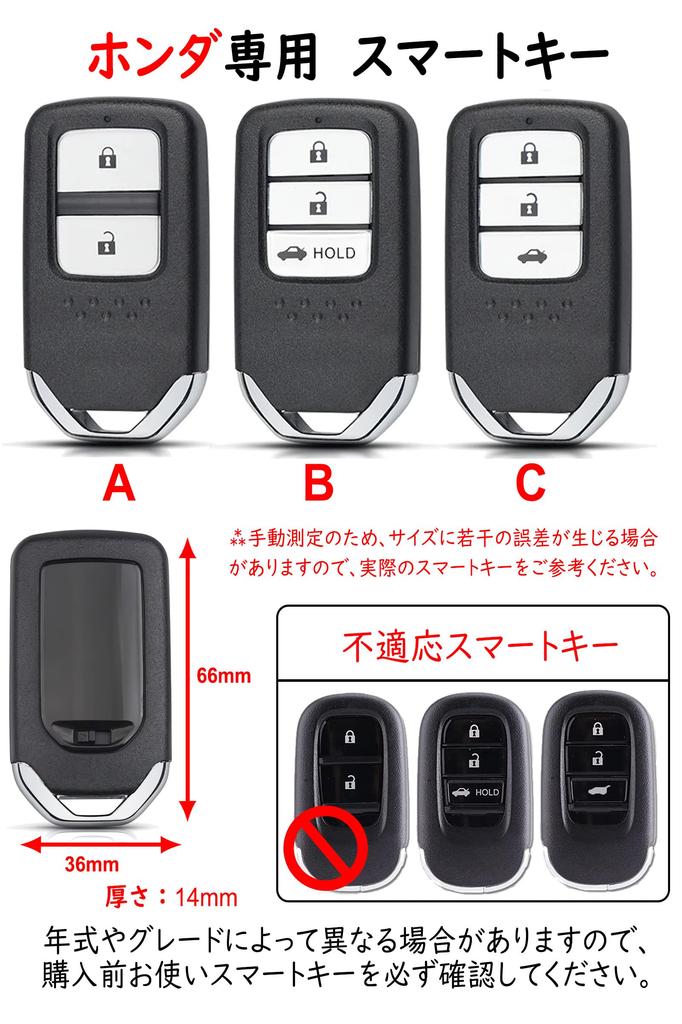 ホンダ専用　スマートキー

HOLD

A

B

C

※手動測定のため、サイズに若干の誤差が生じる場合がありますので、実際のスマートキーをご参考ください。

66mm

36mm

厚さ：14mm

不適応スマートキー

HOLD

年式やグレードによって異なる場合がありますので、購入前お使いスマートキーを必ず確認してください。