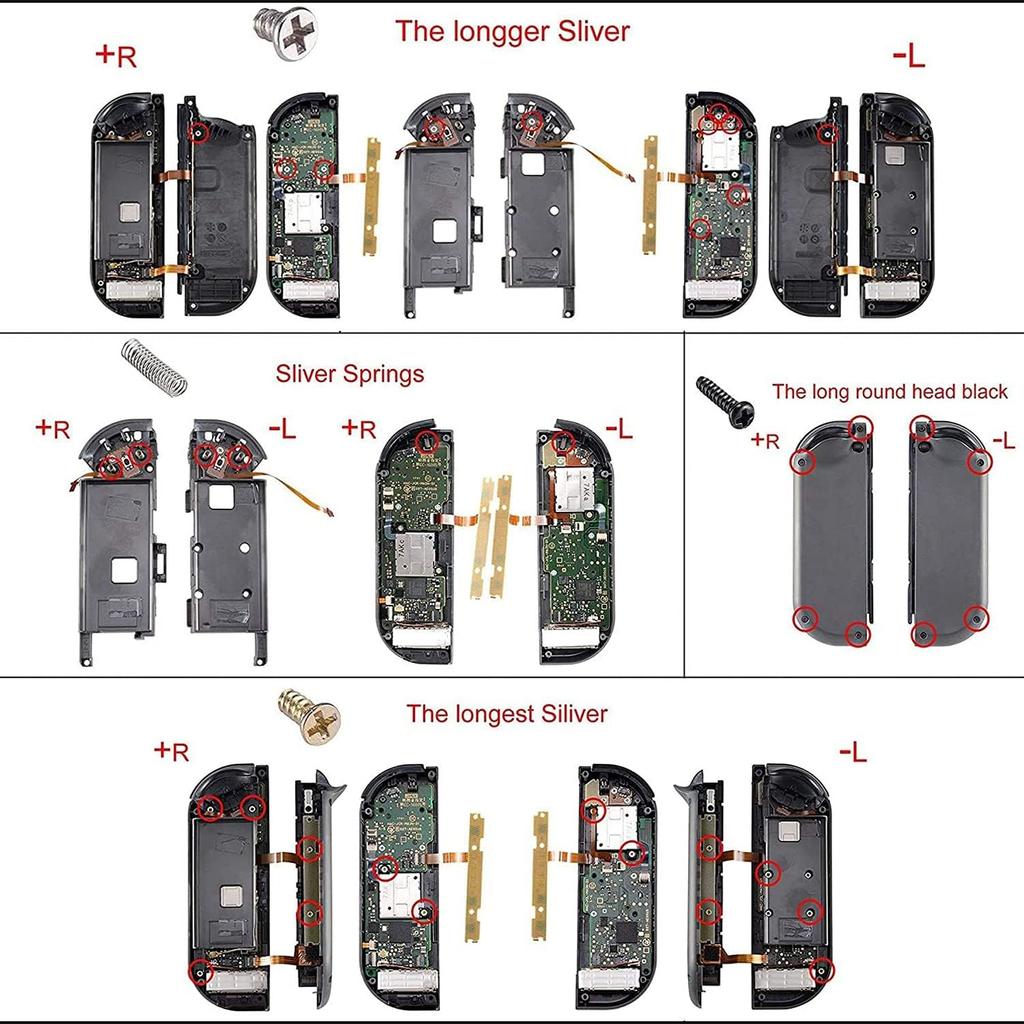 The longger Sliver

+R

-L

Sliver Springs

+R

-L

+R

-L

The long round head black

+R

-L

The longest Siliver

+R

-L