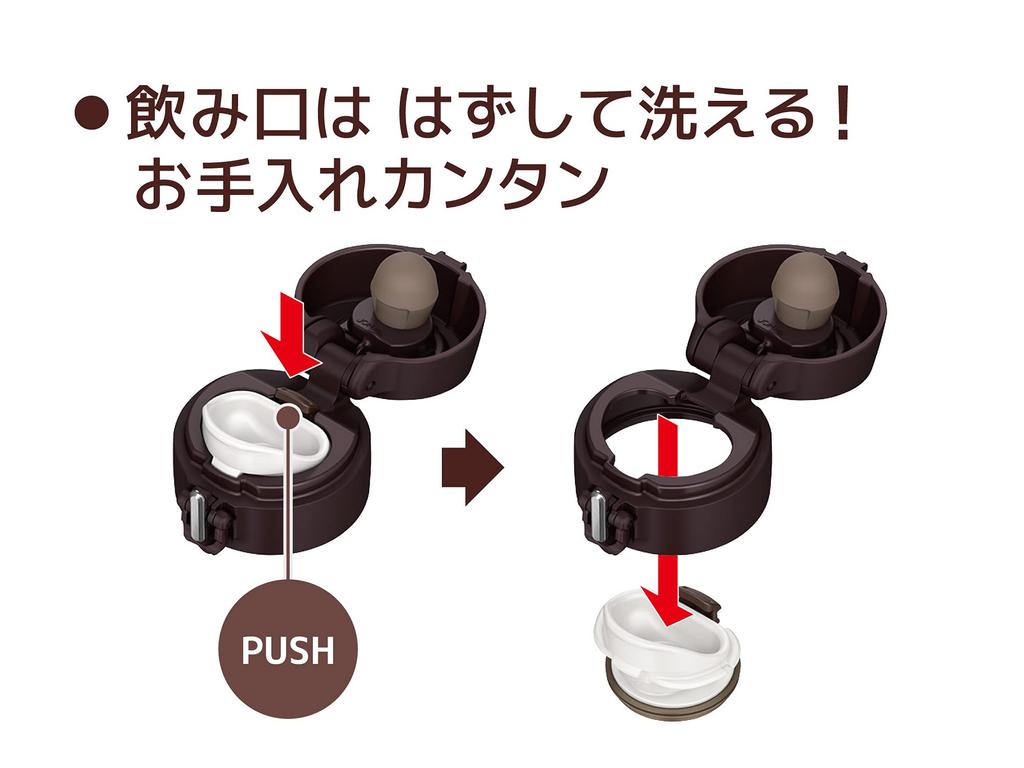 ●飲み口は はずして洗える！
お手入れカンタン

PUSH