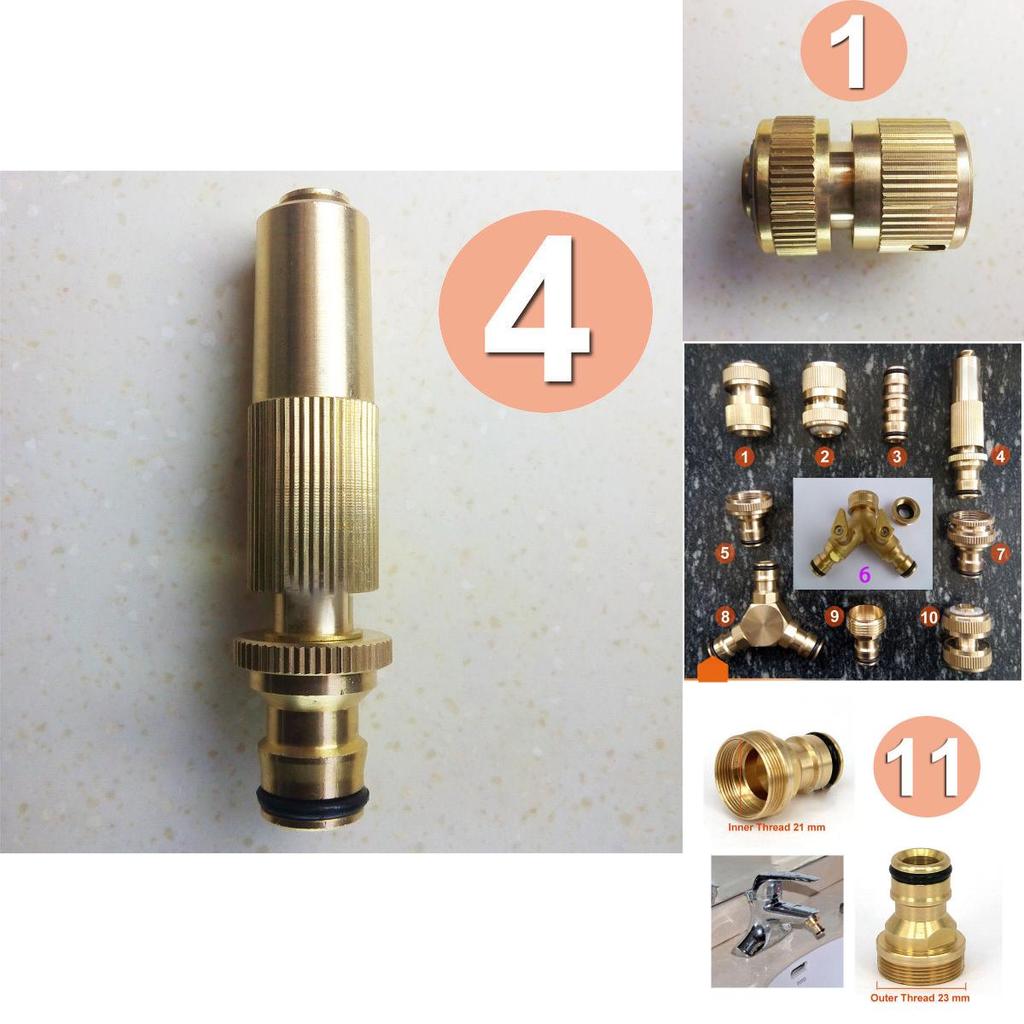 4

1

1
2
3
4
5
6
7
8
9
10

11

Inner Thread 21 mm

Outer Thread 23 mm