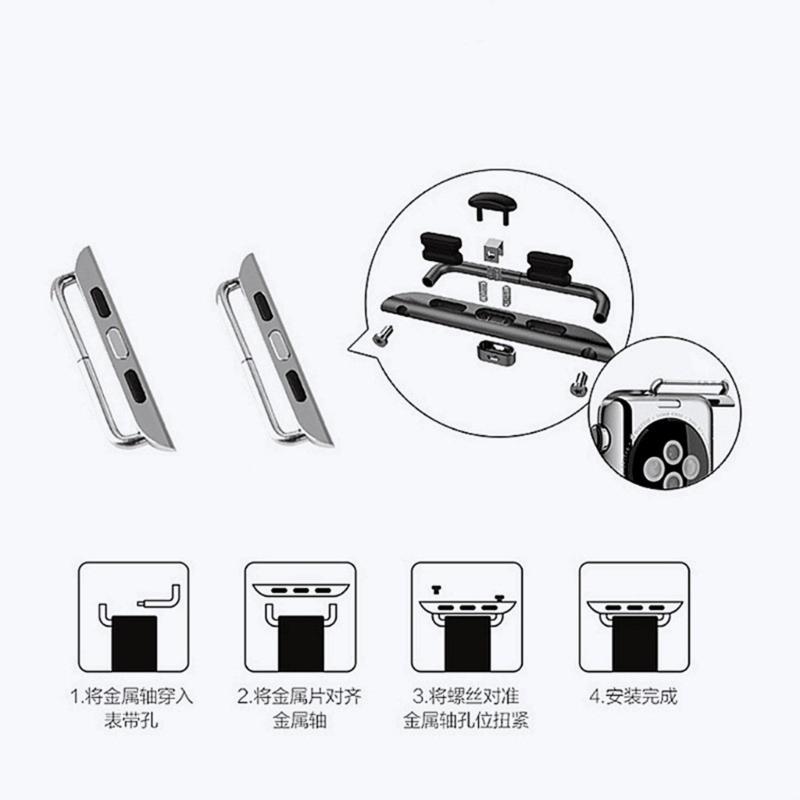 1.将金属轴穿入表带孔

2.将金属片对齐金属轴

3.将螺丝对准金属轴孔位扭紧

4.安装完成