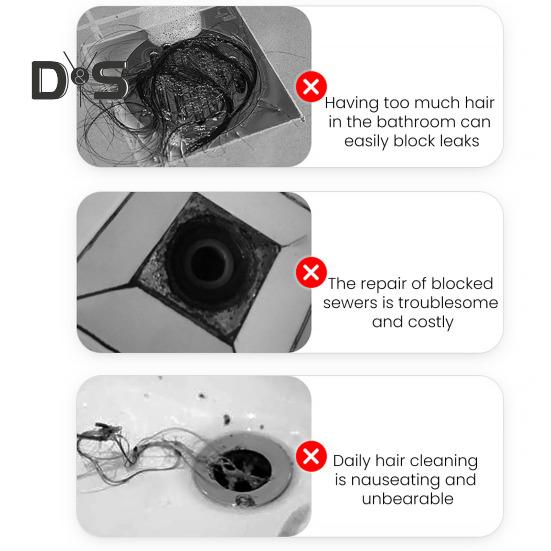 D&S

Having too much hair in the bathroom can easily block leaks

The repair of blocked sewers is troublesome and costly

Daily hair cleaning is nauseating and unbearable