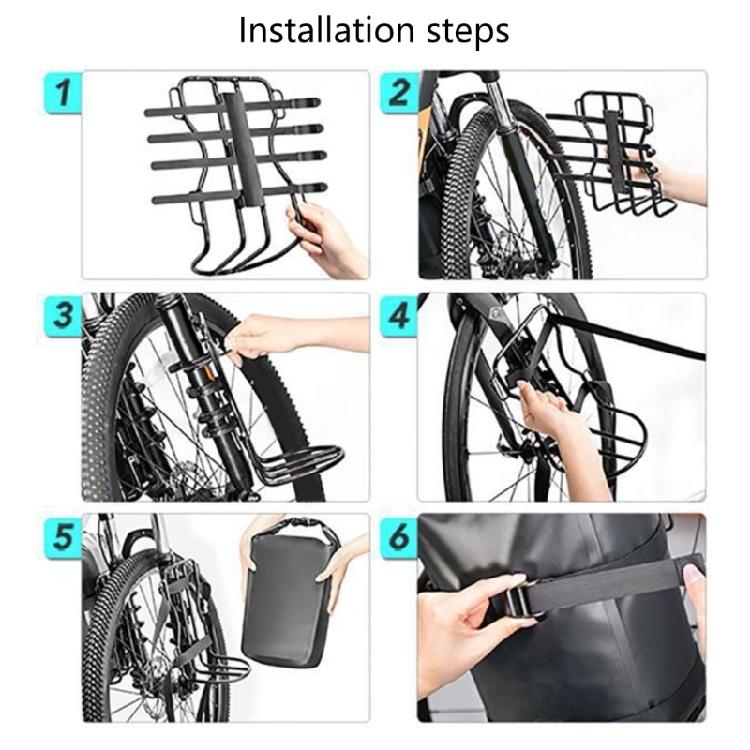 Installation steps

1

2

3

4

5

6