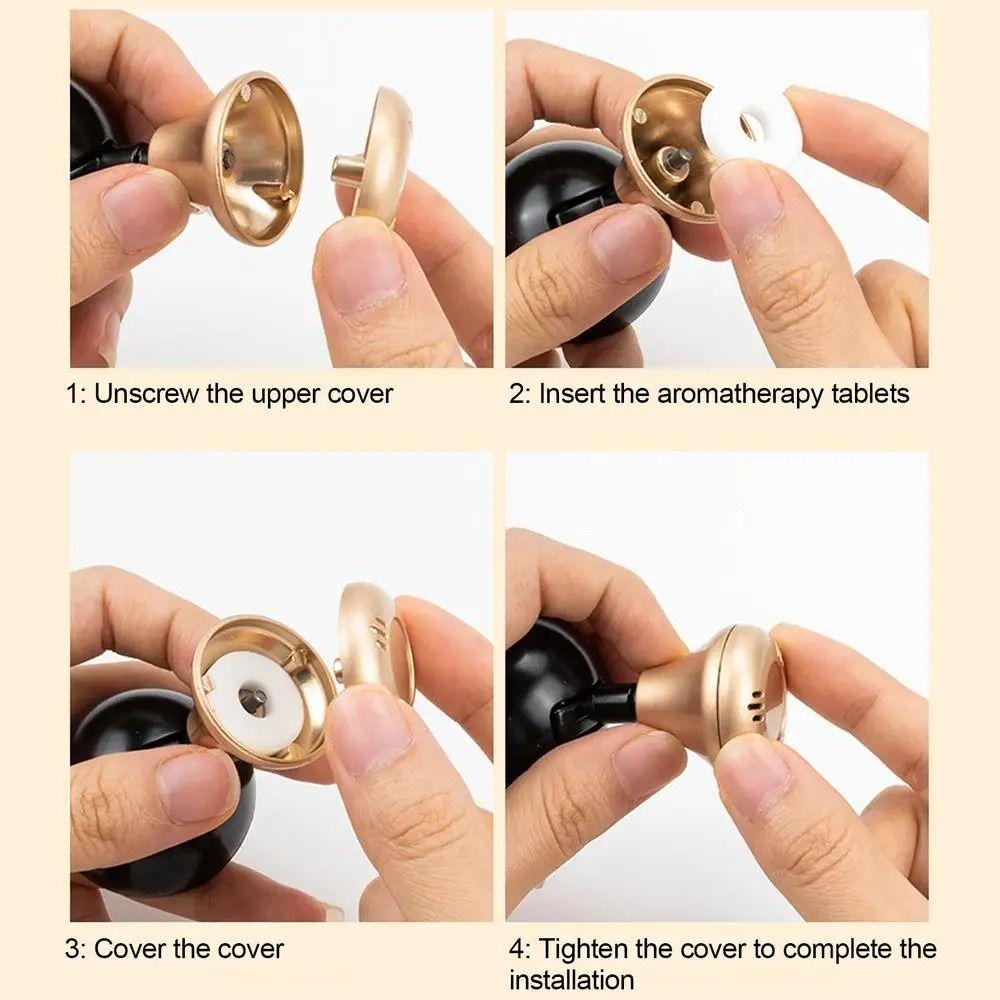 1: Unscrew the upper cover

2: Insert the aromatherapy tablets

3: Cover the cover

4: Tighten the cover to complete the installation