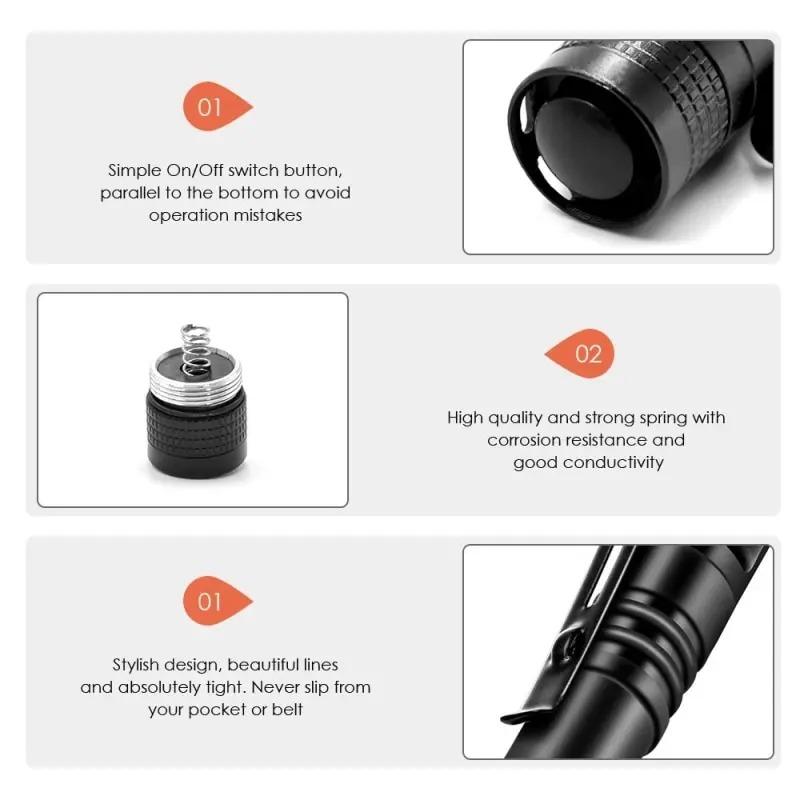 01

Simple On/Off switch button, parallel to the bottom to avoid operation mistakes

02

High quality and strong spring with corrosion resistance and good conductivity

01

Stylish design, beautiful lines and absolutely tight. Never slip from your pocket or belt