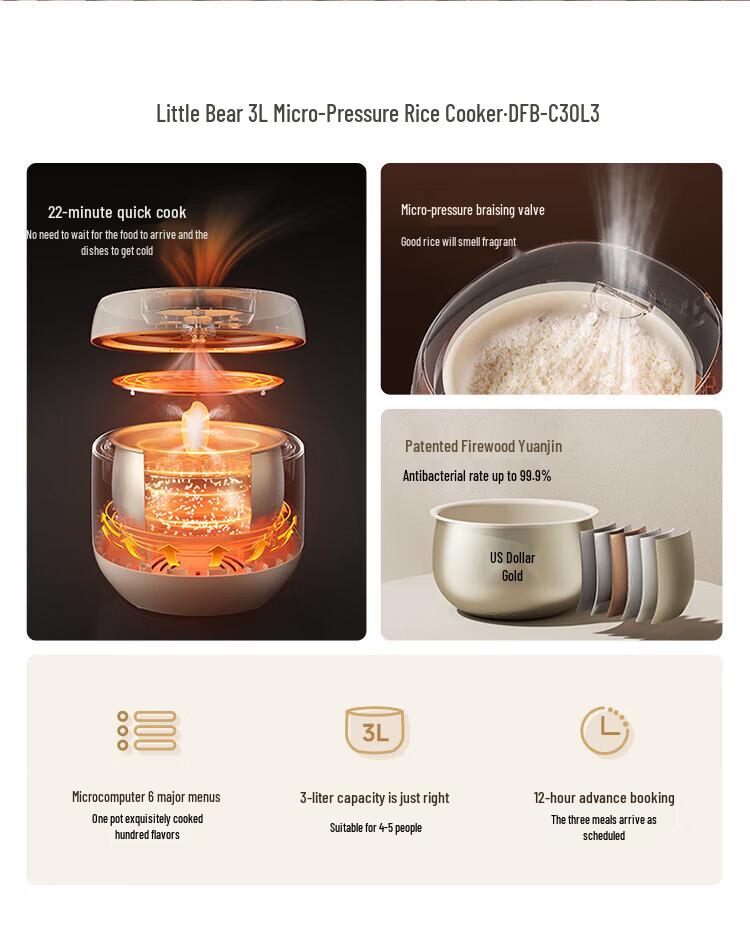 Little Bear 3L Micro-Pressure Rice Cooker·DFB-C30L3

22-minute quick cook

No need to wait for the food to arrive and the dishes to get cold

Micro-pressure braising valve

Good rice will smell fragrant

Patented Firewood Yuanjin

Antibacterial rate up to 99.9%

US Dollar Gold

3L

Microcomputer 6 major menus

One pot exquisitely cooked hundred flavors

3-liter capacity is just right

Suitable for 4-5 people

12-hour advance booking

The three meals arrive as scheduled