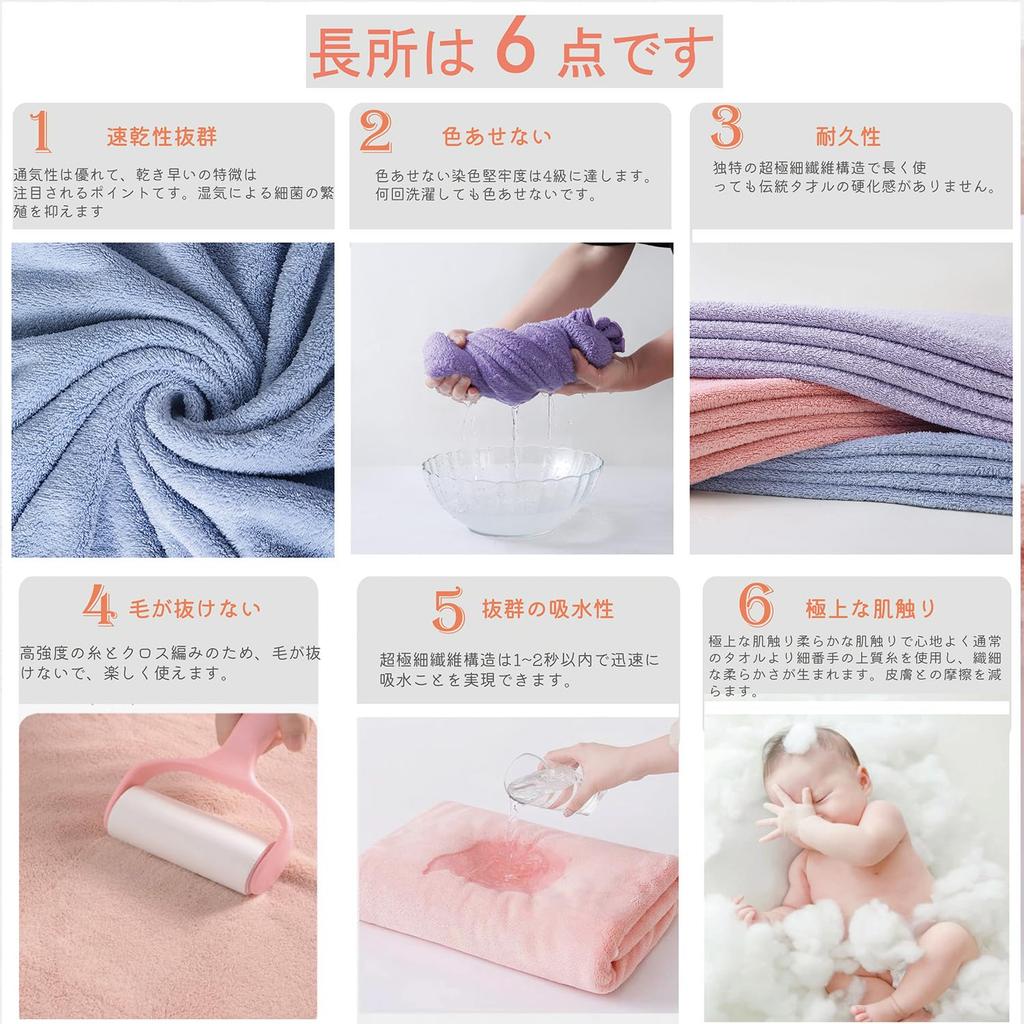 長所は 6 点です

1 速乾性抜群

通気性は優れて、乾き早いの特徴は注目されるポイントてす。湿気による細菌の繁殖を抑えます

2 色あせない

色あせない染色堅牢度は4級に達します。何回洗濯しても色あせないです。

3 耐久性

独特の超極細繊維構造で長く使っても伝統タオルの硬化感がありません。

4 毛が抜けない

高強度の糸とクロス編みのため、毛が抜けないで、楽しく使えます。

5 抜群の吸水性

超極細繊維構造は1~2秒以内で迅速に吸水ことを実現できます。

6 極上な肌触り

極上な肌触り柔らかな肌触りで心地よく通常のタオルより細番手の上質糸を使用し、繊細な柔らかさが生まれます。皮膚との摩擦を減らます。