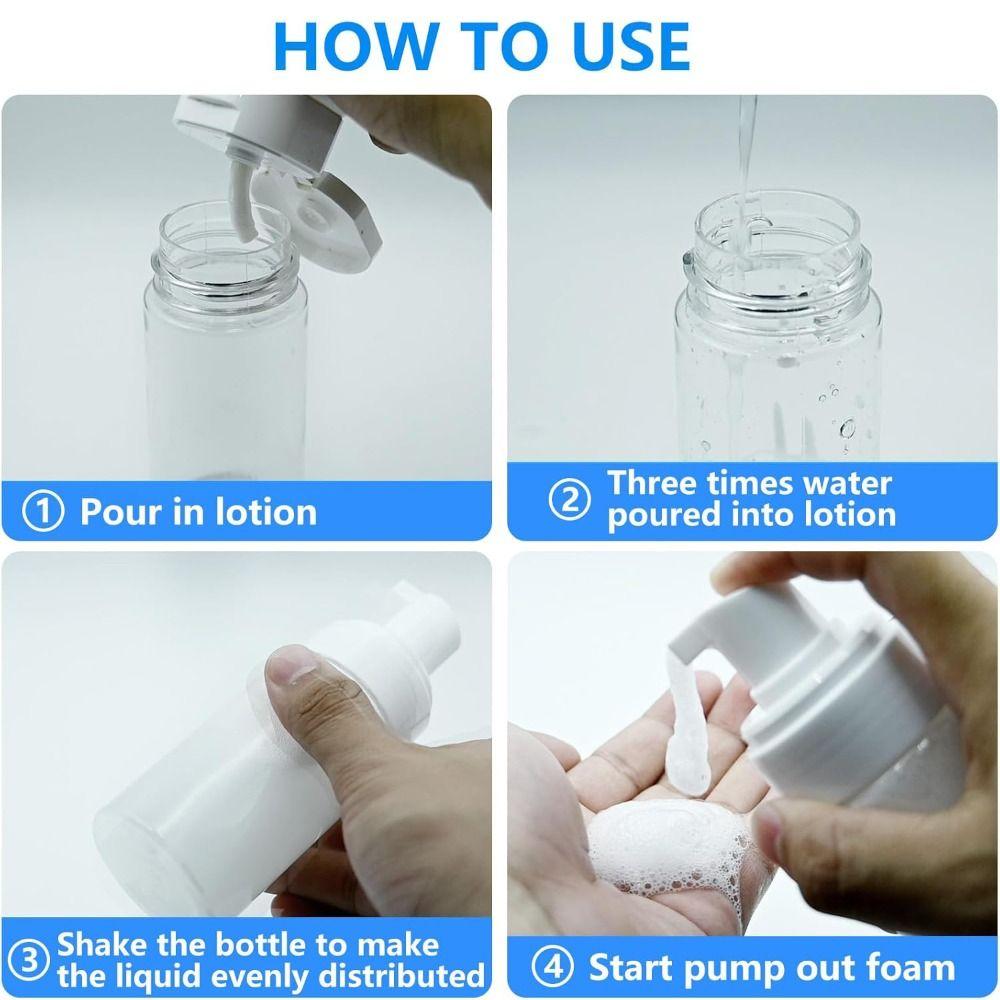 HOW TO USE

① Pour in lotion

② Three times water poured into lotion

③ Shake the bottle to make the liquid evenly distributed

④ Start pump out foam