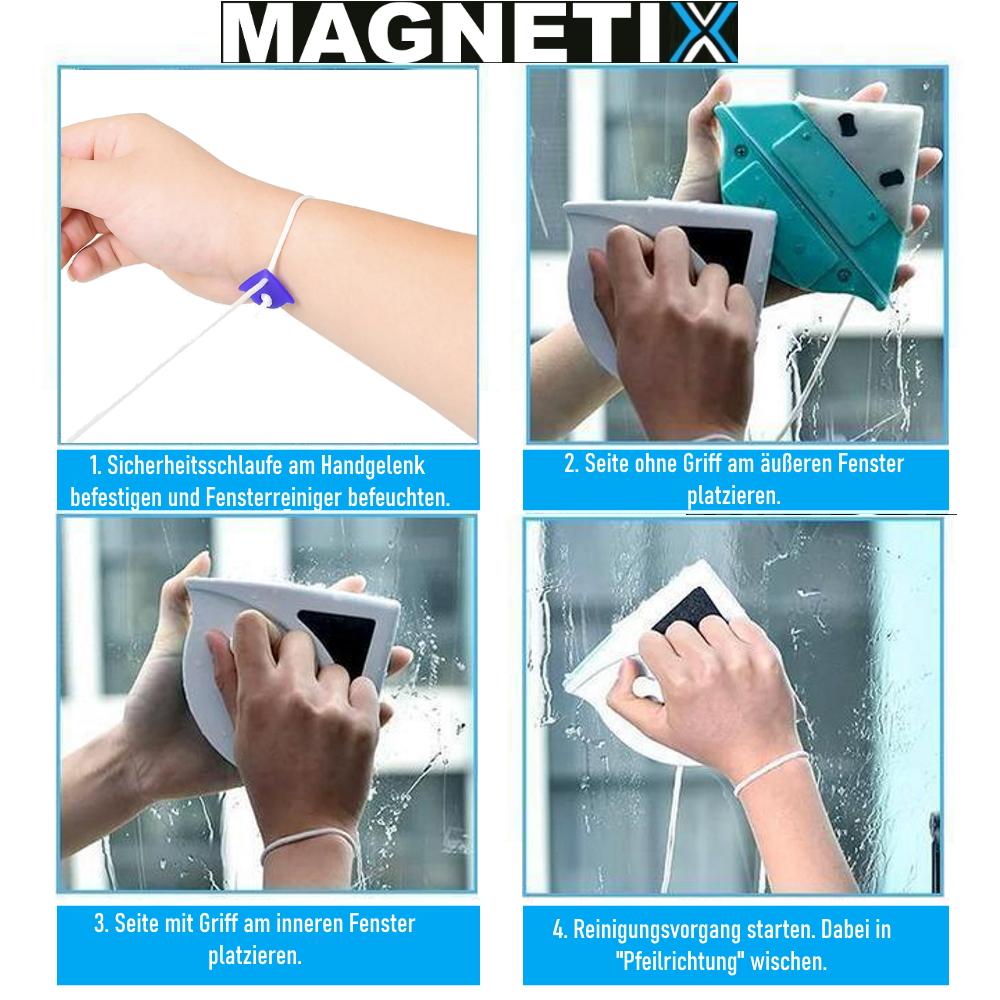 MAGNETIX

1. Sicherheitsschlaufe am Handgelenk befestigen und Fensterreiniger befeuchten.

2. Seite ohne Griff am äußeren Fenster platzieren.

3. Seite mit Griff am inneren Fenster platzieren.

4. Reinigungsvorgang starten. Dabei in "Pfeilrichtung" wischen.