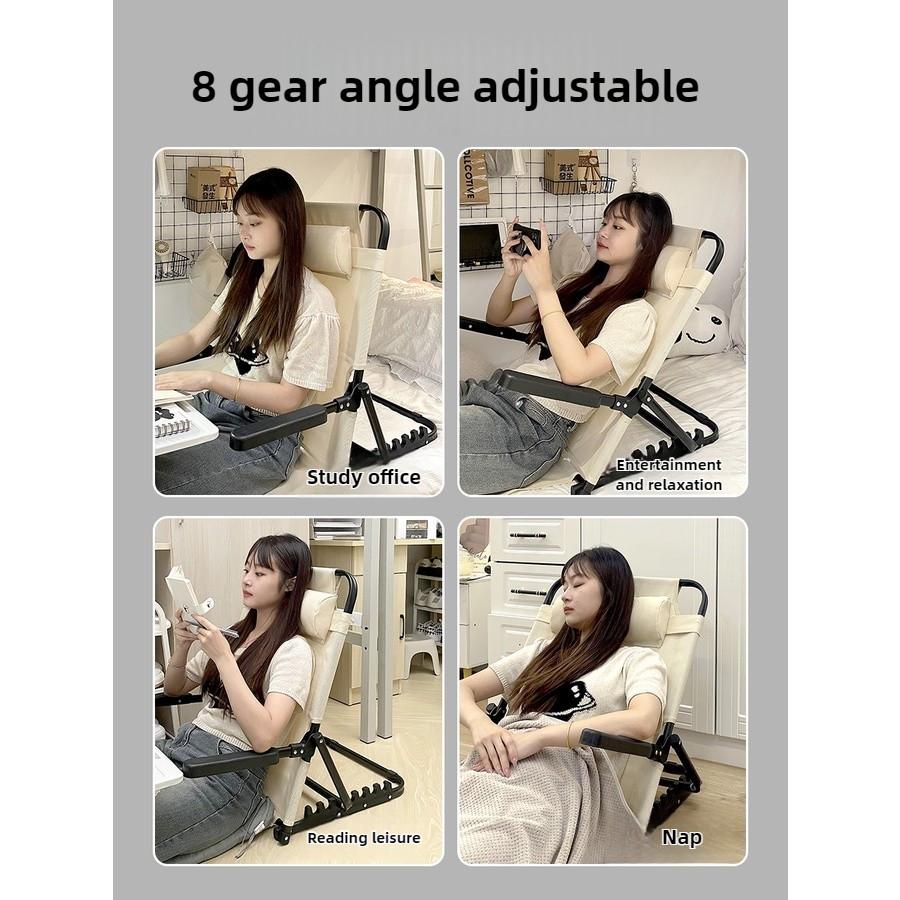 8 gear angle adjustable

Study office

Entertainment and relaxation

Reading leisure

Nap